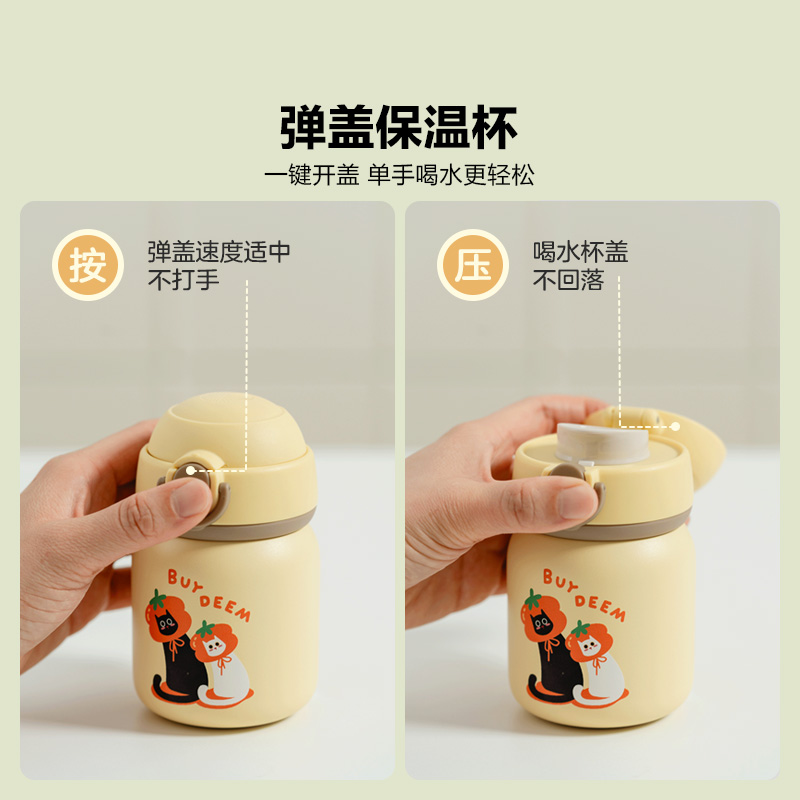 弹盖保温杯

一键开盖 单手喝水更轻松

按

弹盖速度适中
不打手

BUY DEEM

压

喝水杯盖
不回落

BUY DEEM