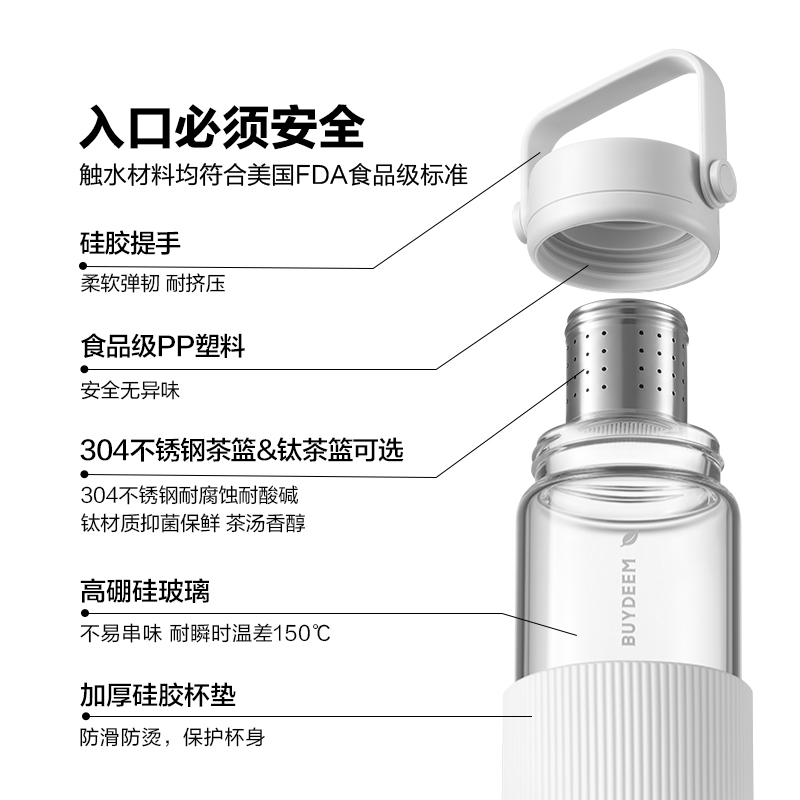 入口必须安全
触水材料均符合美国FDA食品级标准

硅胶提手
柔软弹韧 耐挤压

食品级PP塑料
安全无异味

304不锈钢茶篮&钛茶篮可选
304不锈钢耐腐蚀耐酸碱
钛材质抑菌保鲜 茶汤香醇

高硼硅玻璃
不易串味 耐瞬时温差150℃

加厚硅胶杯垫
防滑防烫，保护杯身

BUYDEEM