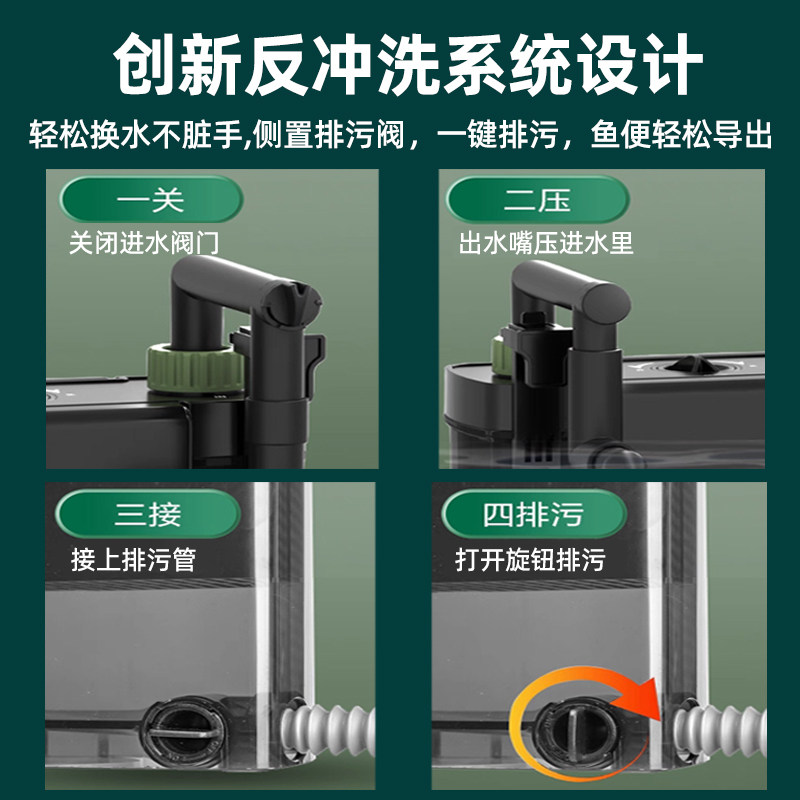 创新反冲洗系统设计

轻松换水不脏手,侧置排污阀，一键排污，鱼便轻松导出

一关
关闭进水阀门

二压
出水嘴压进水里

三接
接上排污管

四排污
打开旋钮排污