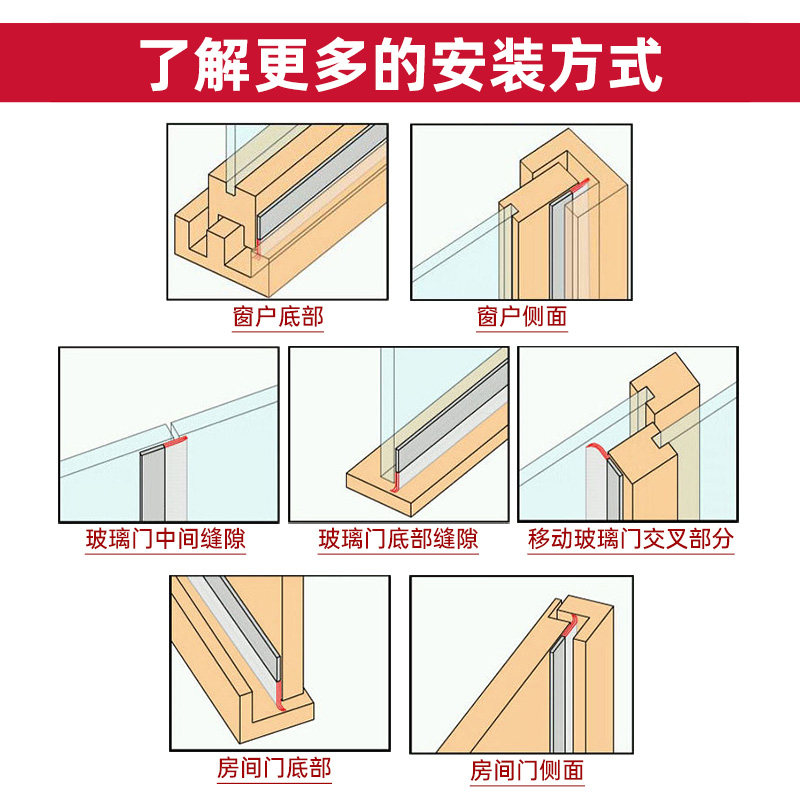 了解更多的安装方式

窗户底部

窗户侧面

玻璃门中间缝隙

玻璃门底部缝隙

移动玻璃门交叉部分

房间门底部

房间门侧面