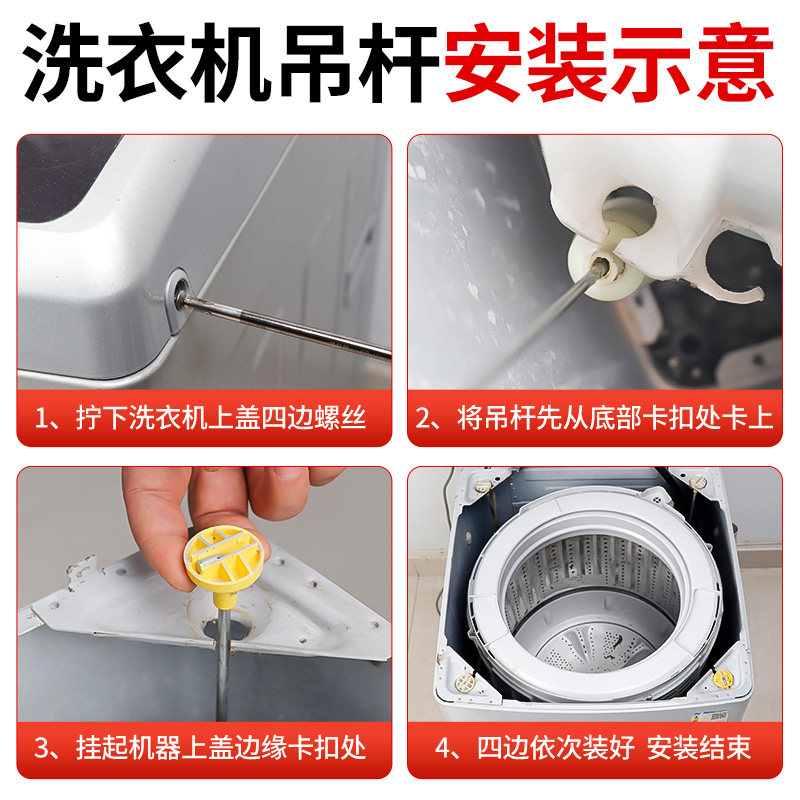 洗衣机吊杆安装示意

1、拧下洗衣机上盖四边螺丝

2、将吊杆先从底部卡扣处卡上

3、挂起机器上盖边缘卡扣处

4、四边依次装好 安装结束