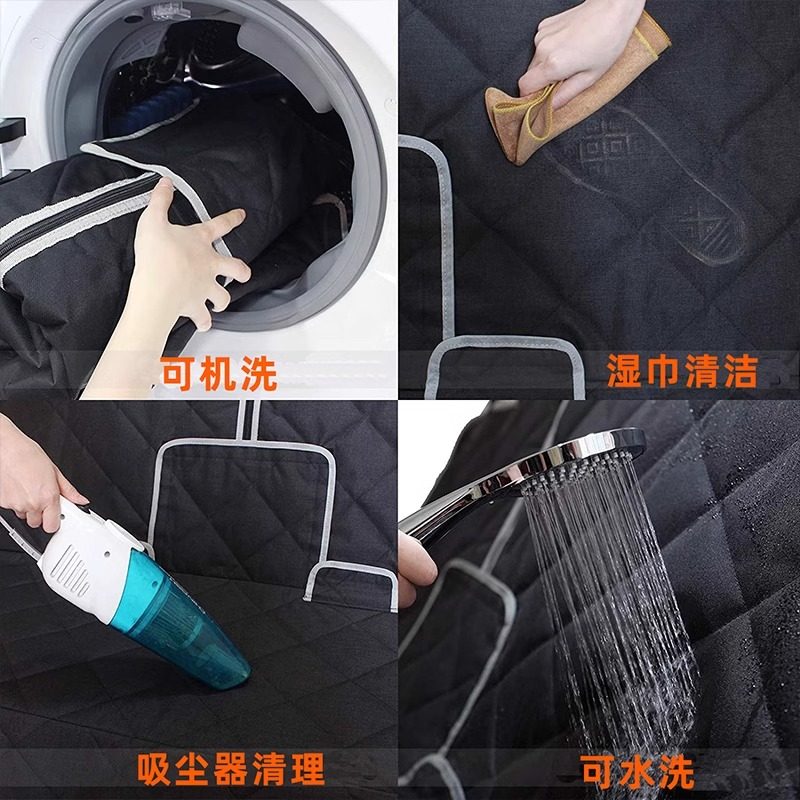 可机洗

湿巾清洁

吸尘器清理

可水洗