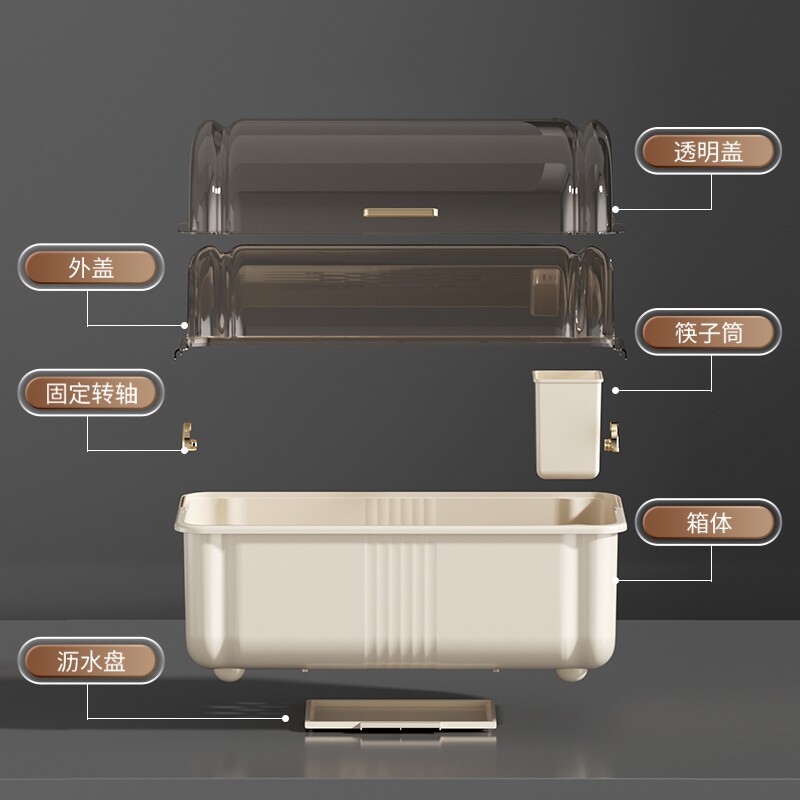 透明盖

外盖

筷子筒

固定转轴

箱体

沥水盘