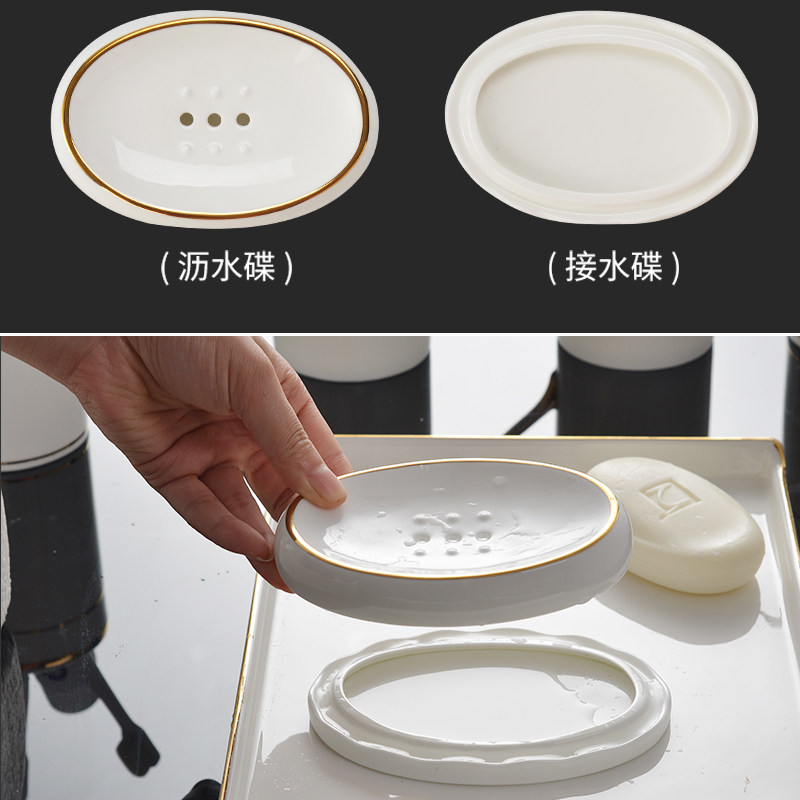 (沥水碟)

(接水碟)