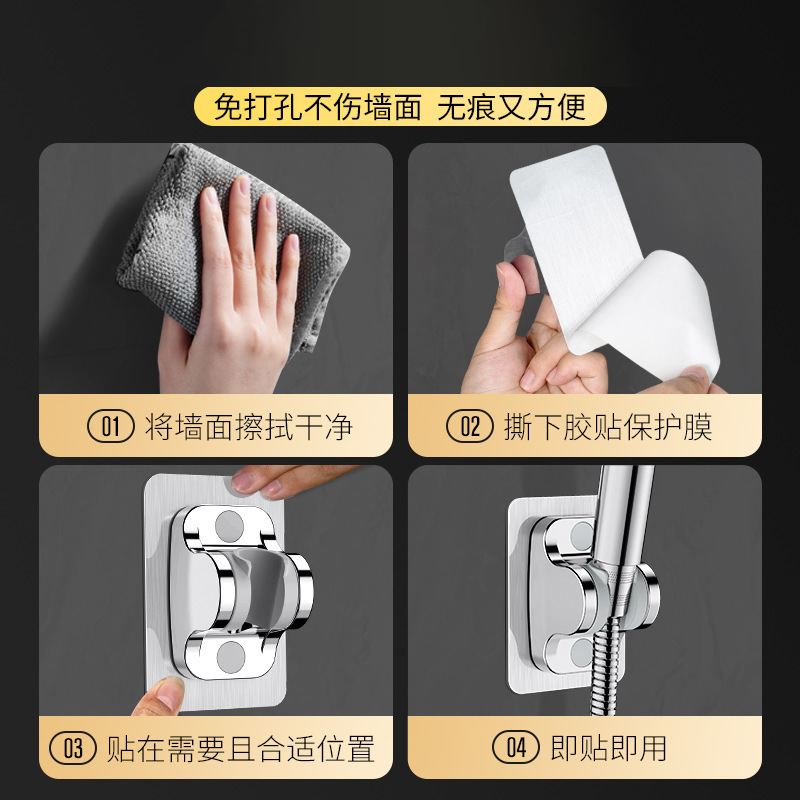 免打孔不伤墙面 无痕又方便

01 将墙面擦拭干净

02 撕下胶贴保护膜

03 贴在需要且合适位置

04 即贴即用