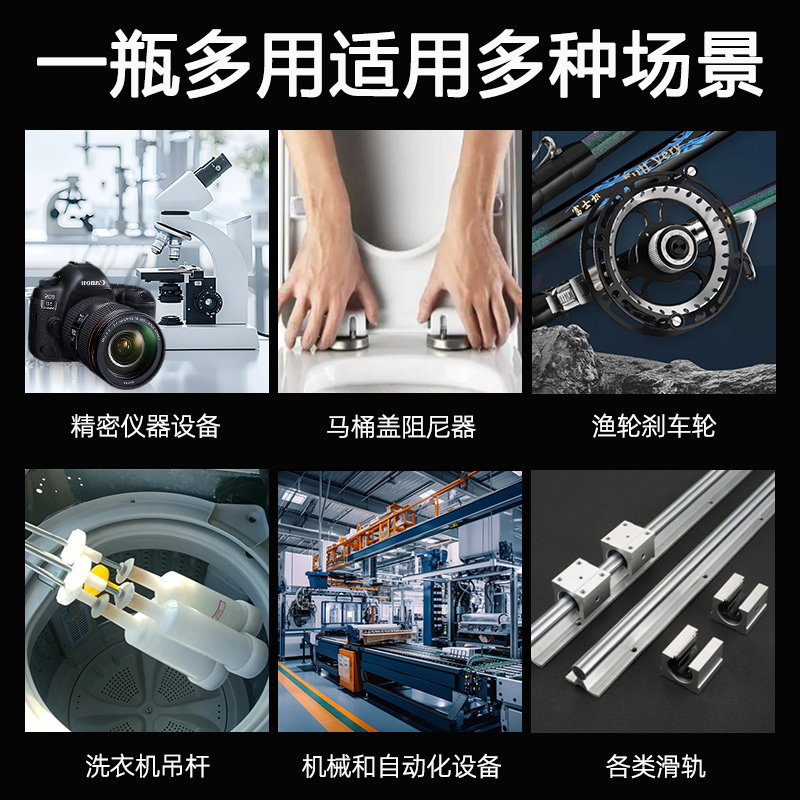 一瓶多用适用多种场景

Canon

精密仪器设备

马桶盖阻尼器

渔轮刹车轮

洗衣机吊杆

机械和自动化设备

各类滑轨