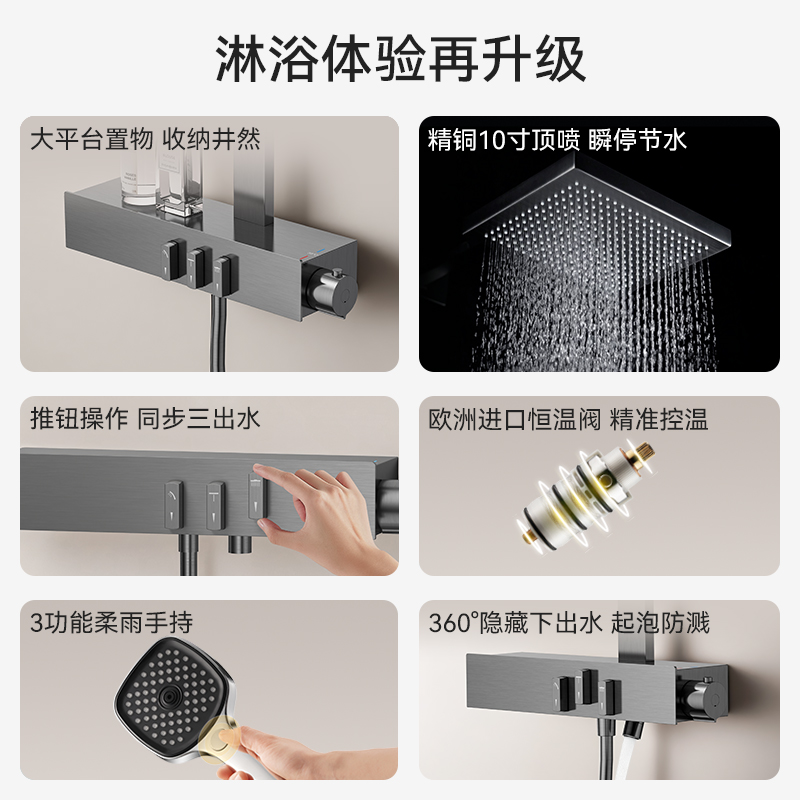 淋浴体验再升级

大平台置物 收纳井然

精铜10寸顶喷 瞬停节水

推钮操作 同步三出水

欧洲进口恒温阀 精准控温

3功能柔雨手持

360°隐藏下出水 起泡防溅