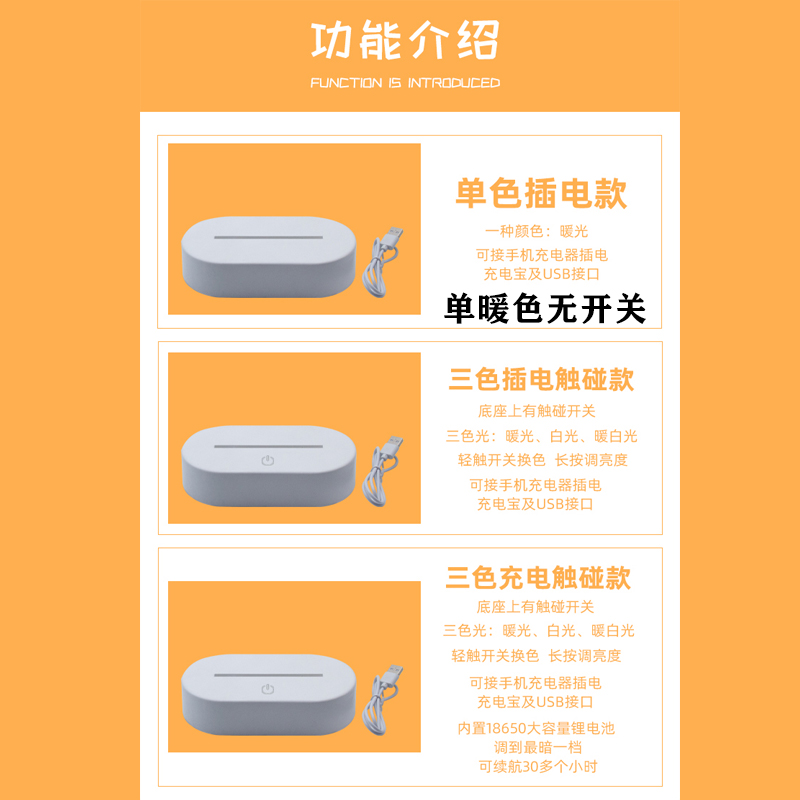 功能介绍

FUNCTION IS INTRODUCED

单色插电款

一种颜色：暖光

可接手机充电器插电
充电宝及USB接口

单暖色无开关

三色插电触碰款

底座上有触碰开关

三色光：暖光、白光、暖白光

轻触开关换色 长按调亮度

可接手机充电器插电
充电宝及USB接口

三色充电触碰款

底座上有触碰开关

三色光：暖光、白光、暖白光

轻触开关换色 长按调亮度

可接手机充电器插电
充电宝及USB接口

内置18650大容量锂电池
调到最暗一档
可续航30多个小时