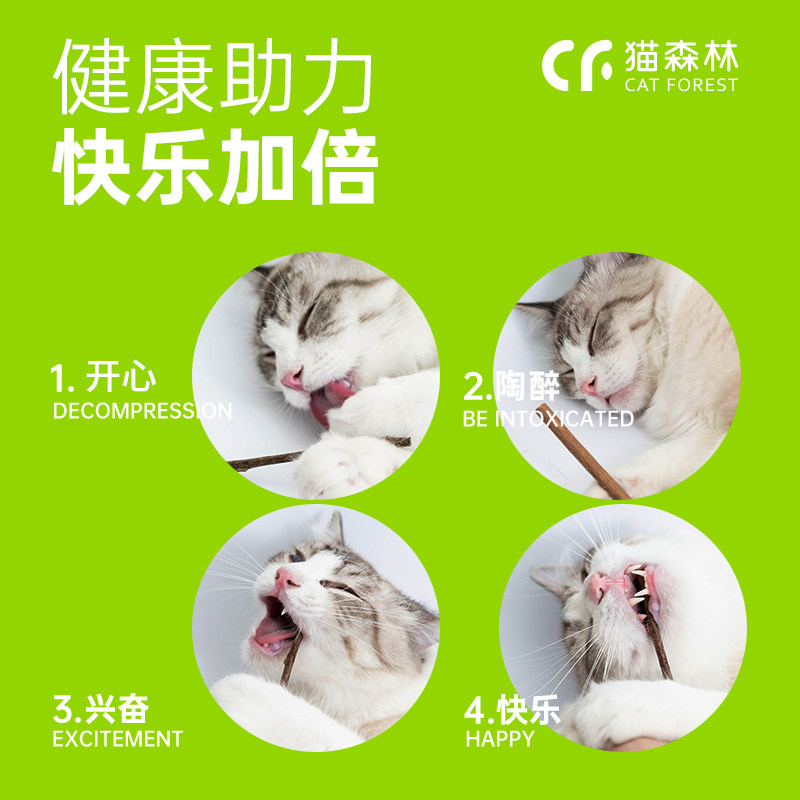 健康助力
快乐加倍

CF 猫森林
CAT FOREST

1. 开心
DECOMPRESSION

2.陶醉
BE INTOXICATED

3.兴奋
EXCITEMENT

4.快乐
HAPPY