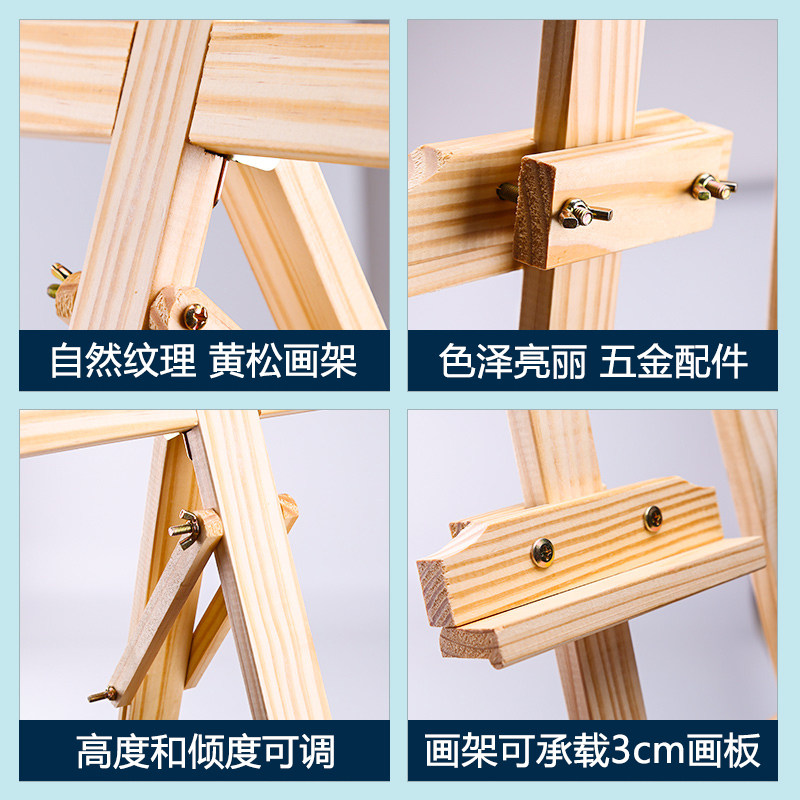 自然纹理 黄松画架

色泽亮丽 五金配件

高度和倾度可调

画架可承载3cm画板