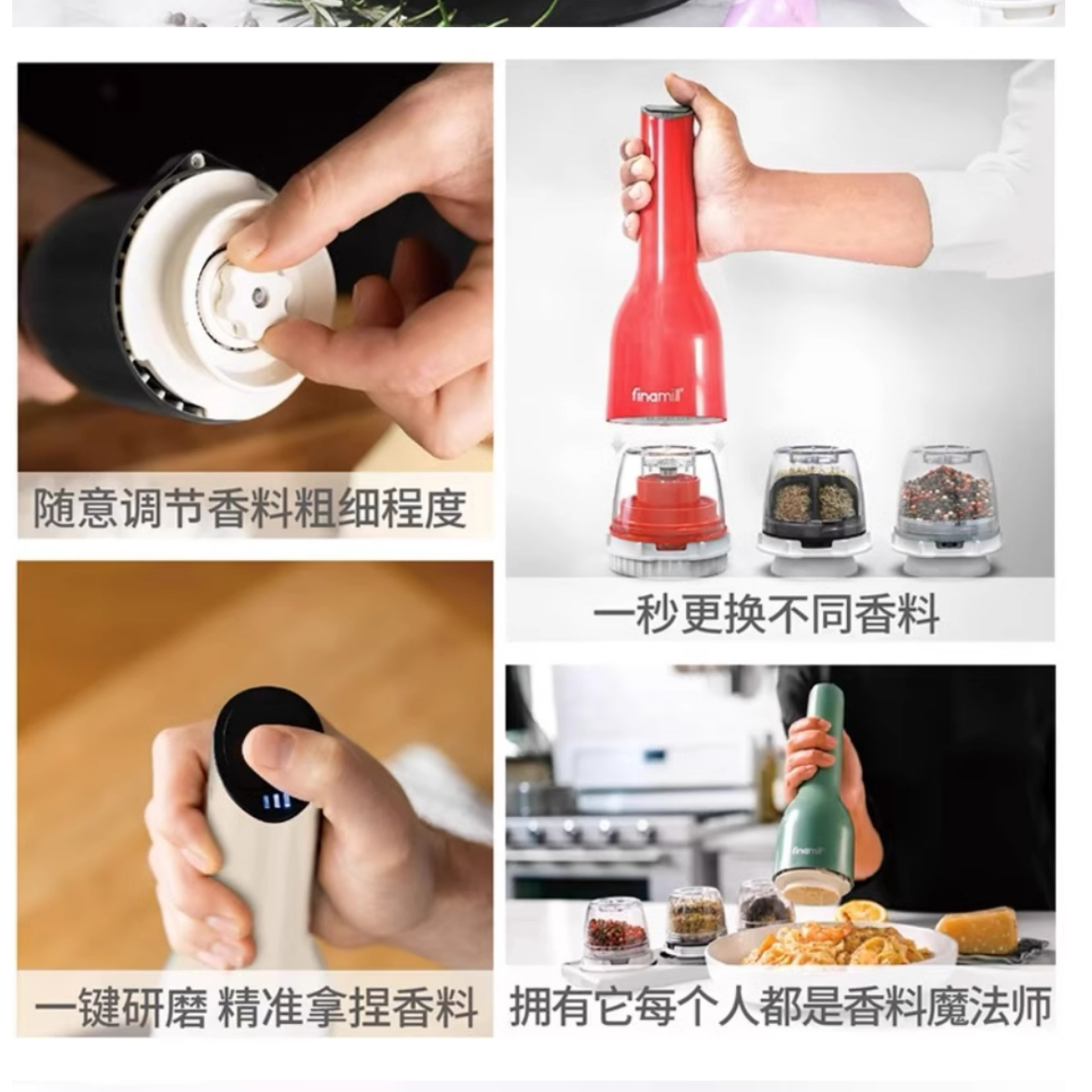 随意调节香料粗细程度

finamill

一秒更换不同香料

一键研磨 精准拿捏香料

finamill

拥有它每个人都是香料魔法师