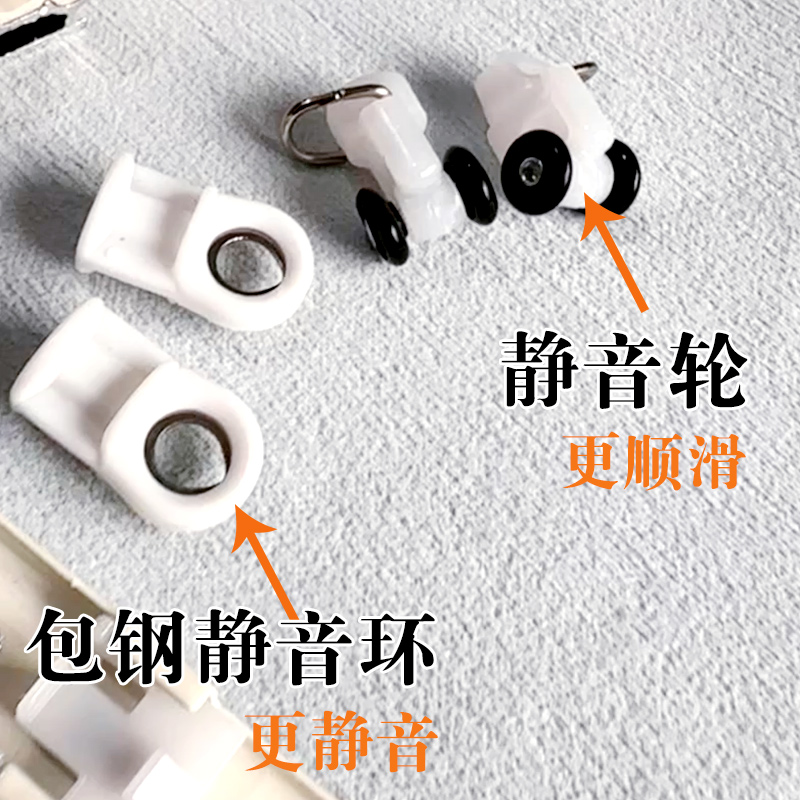 静音轮
更顺滑

包钢静音环
更静音