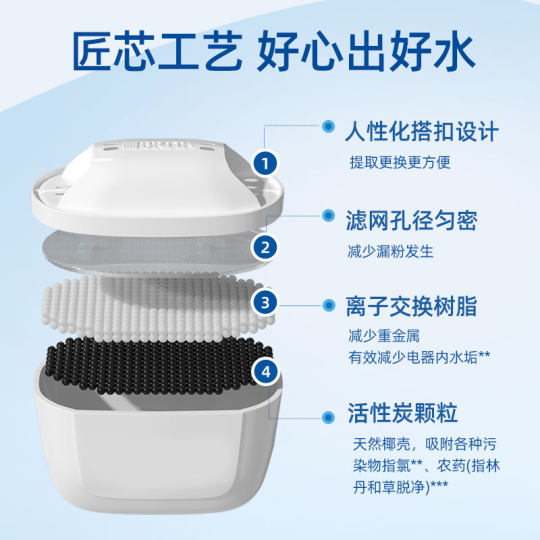 匠芯工艺 好心出好水

1
人性化搭扣设计
提取更换更方便

2
滤网孔径匀密
减少漏粉发生

3
离子交换树脂
减少重金属
有效减少电器内水垢**

4
活性炭颗粒
天然椰壳，吸附各种污染物指氯**、农药(指林丹和草脱净)***