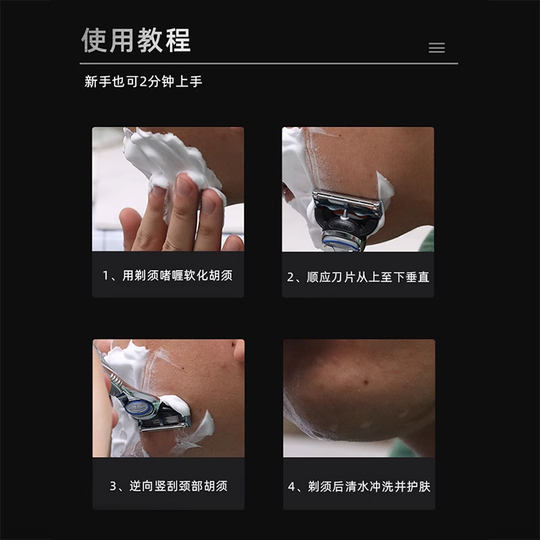 使用教程

新手也可2分钟上手

1、用剃须啫喱软化胡须

2、顺应刀片从上至下垂直

3、逆向竖刮颈部胡须

4、剃须后清水冲洗并护肤