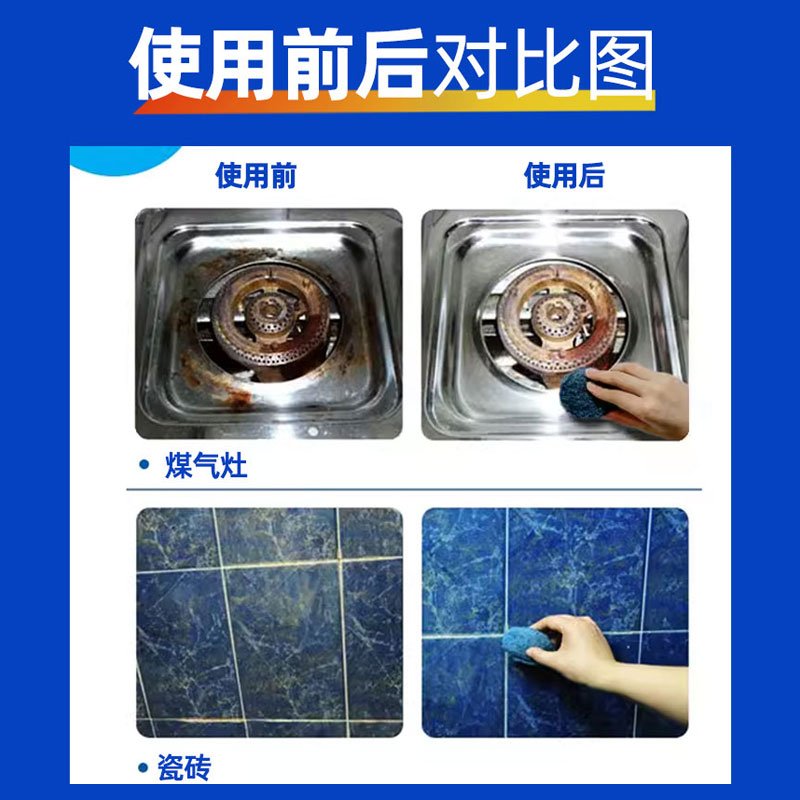 使用前后对比图

使用前

使用后

• 煤气灶

• 瓷砖