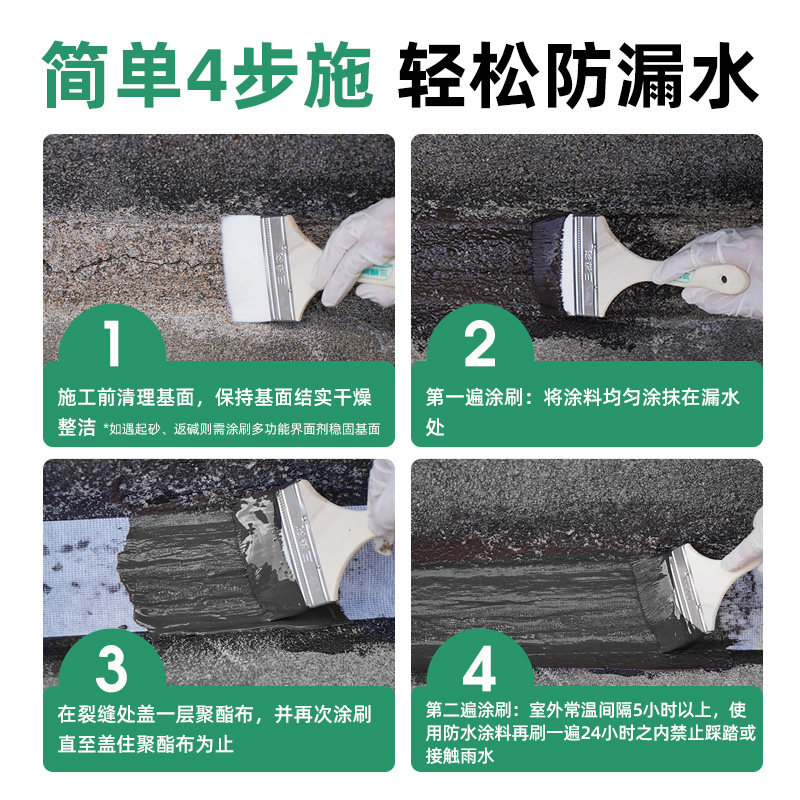 简单4步施 轻松防漏水

1

施工前清理基面，保持基面结实干燥整洁 *如遇起砂、返碱则需涂刷多功能界面剂稳固基面

2

第一遍涂刷：将涂料均匀涂抹在漏水处

3

在裂缝处盖一层聚酯布，并再次涂刷直至盖住聚酯布为止

4

第二遍涂刷：室外常温间隔5小时以上，使用防水涂料再刷一遍24小时之内禁止踩踏或接触雨水