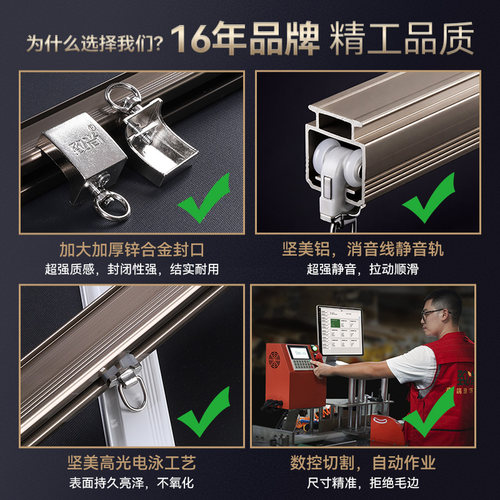 为什么选择我们? 16年品牌 精工品质

加大加厚锌合金封口
超强质感，封闭性强，结实耐用

坚美铝，消音线静音轨
超强静音，拉动顺滑

坚美高光电泳工艺
表面持久亮泽，不氧化

数控切割，自动作业
尺寸精准，拒绝毛边