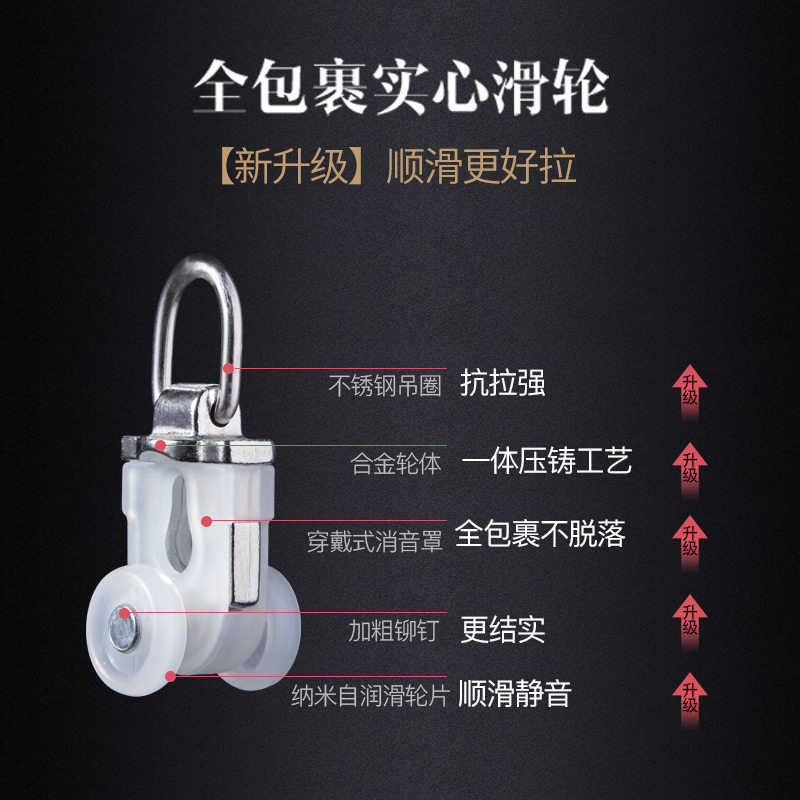 全包裹实心滑轮

【新升级】顺滑更好拉

不锈钢吊圈 抗拉强 升级

合金轮体 一体压铸工艺 升级

穿戴式消音罩 全包裹不脱落 升级

加粗铆钉 更结实 升级

纳米自润滑轮片 顺滑静音 升级