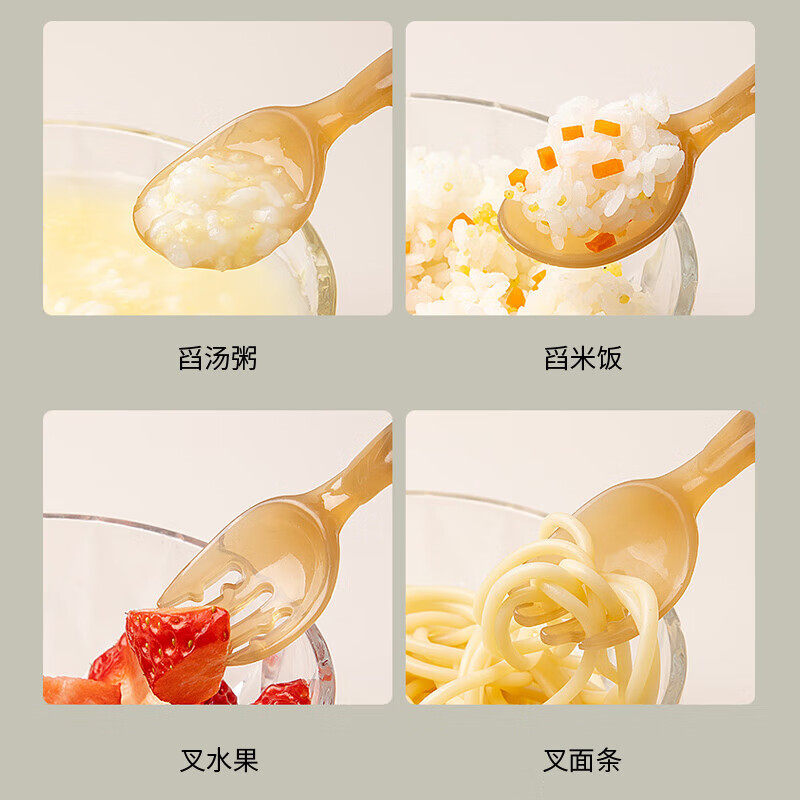 舀汤粥

舀米饭

叉水果

叉面条