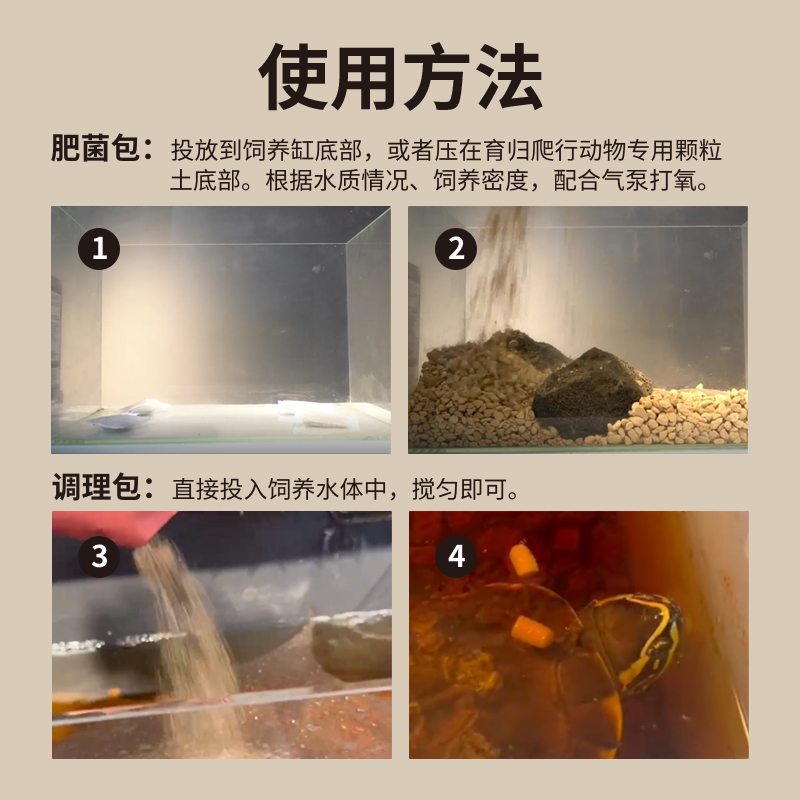 使用方法

肥菌包：投放到饲养缸底部，或者压在育归爬行动物专用颗粒土底部。根据水质情况、饲养密度，配合气泵打氧。

1

2

调理包：直接投入饲养水体中，搅匀即可。

3

4