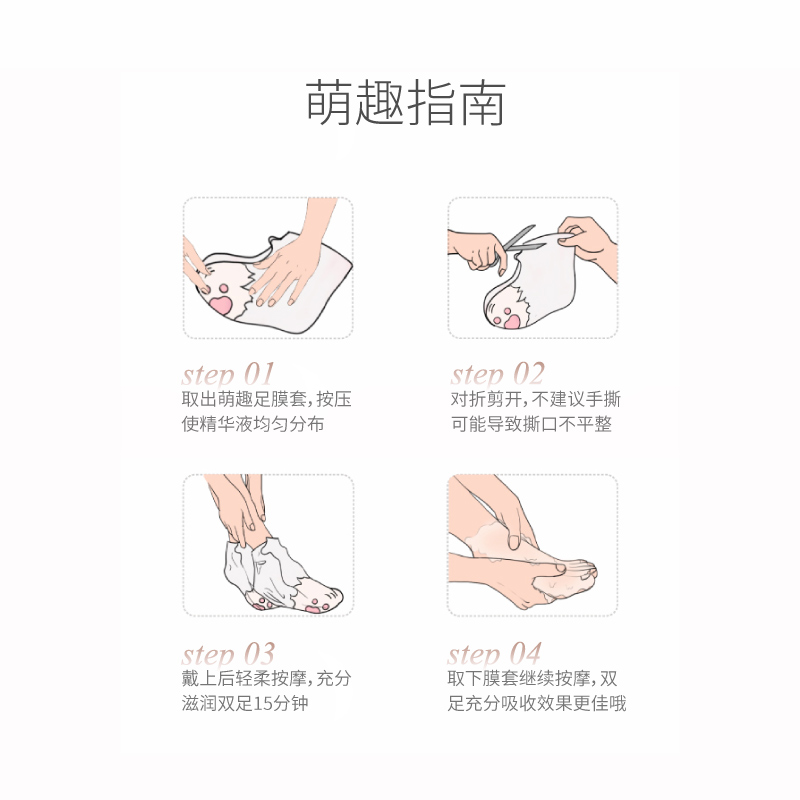 萌趣指南

step 01
取出萌趣足膜套，按压使精华液均匀分布

step 02
对折剪开，不建议手撕可能导致撕口不平整

step 03
戴上后轻柔按摩，充分滋润双足15分钟

step 04
取下膜套继续按摩，双足充分吸收效果更佳哦