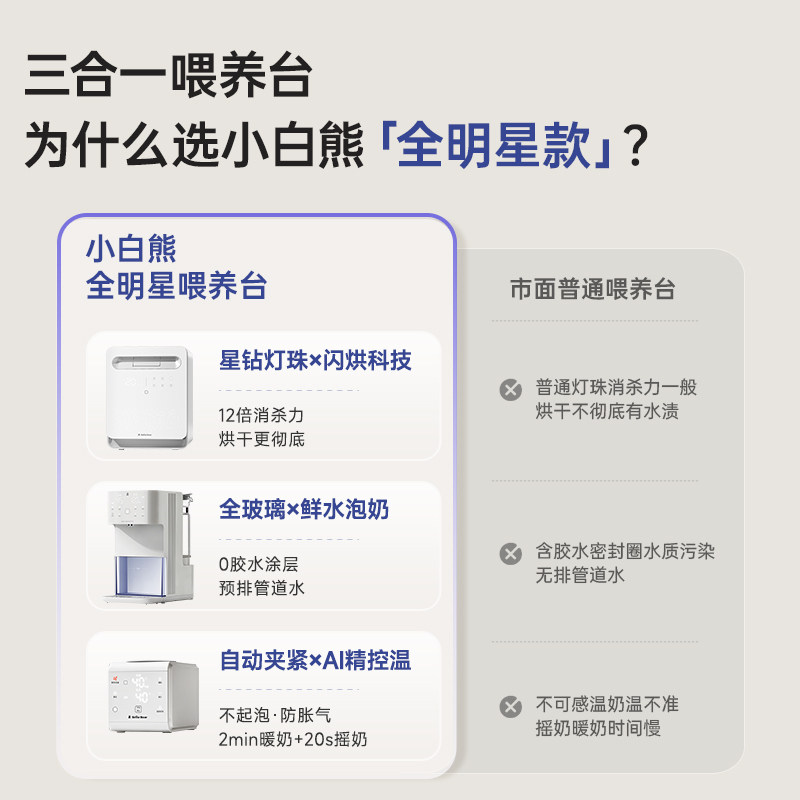 三合一喂养台
为什么选小白熊「全明星款」?

小白熊
全明星喂养台

星钻灯珠×闪烘科技
12倍消杀力
烘干更彻底

全玻璃×鲜水泡奶
0胶水涂层
预排管道水

自动夹紧×AI精控温
不起泡·防胀气
2min暖奶+20s摇奶

市面普通喂养台

普通灯珠消杀力一般
烘干不彻底有水渍

含胶水密封圈水质污染
无排管道水

不可感温奶温不准
摇奶暖奶时间慢