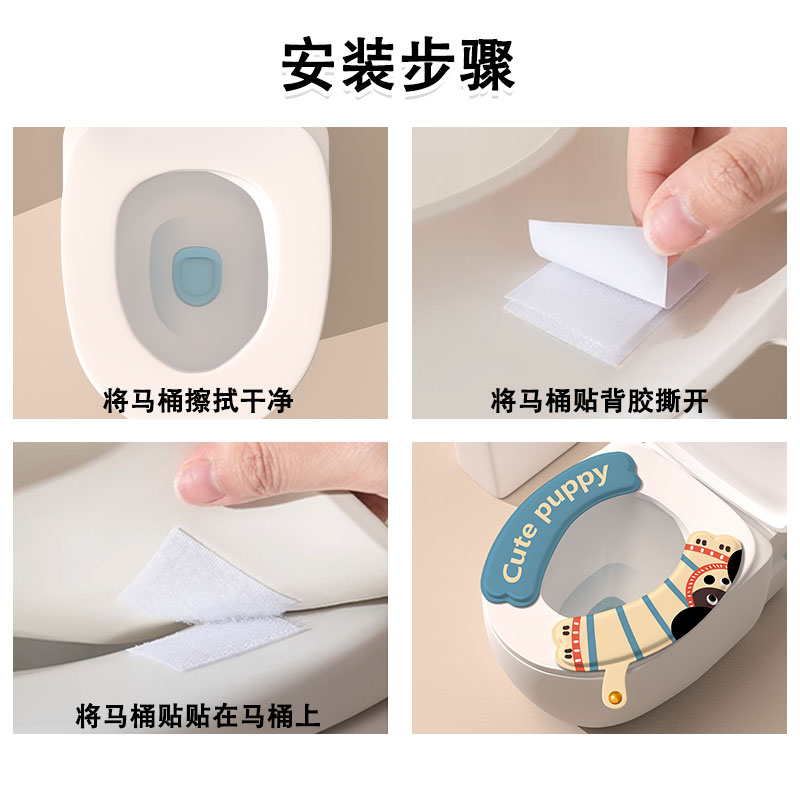 安装步骤

将马桶擦拭干净

将马桶贴背胶撕开

将马桶贴贴在马桶上

Cute puppy