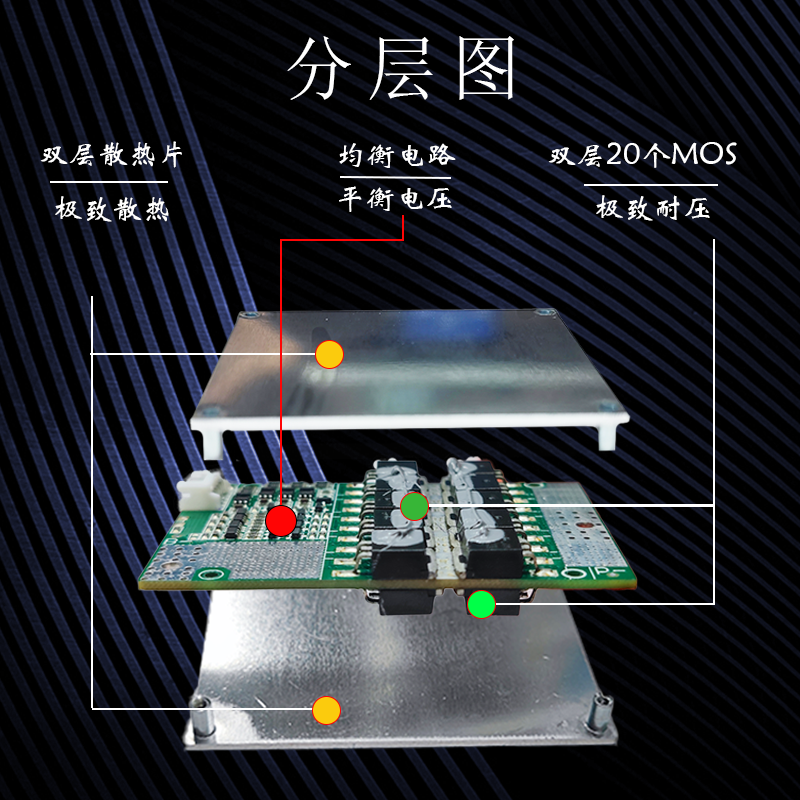 分层图

双层散热片
极致散热

均衡电路
平衡电压

双层20个MOS
极致耐压

P-