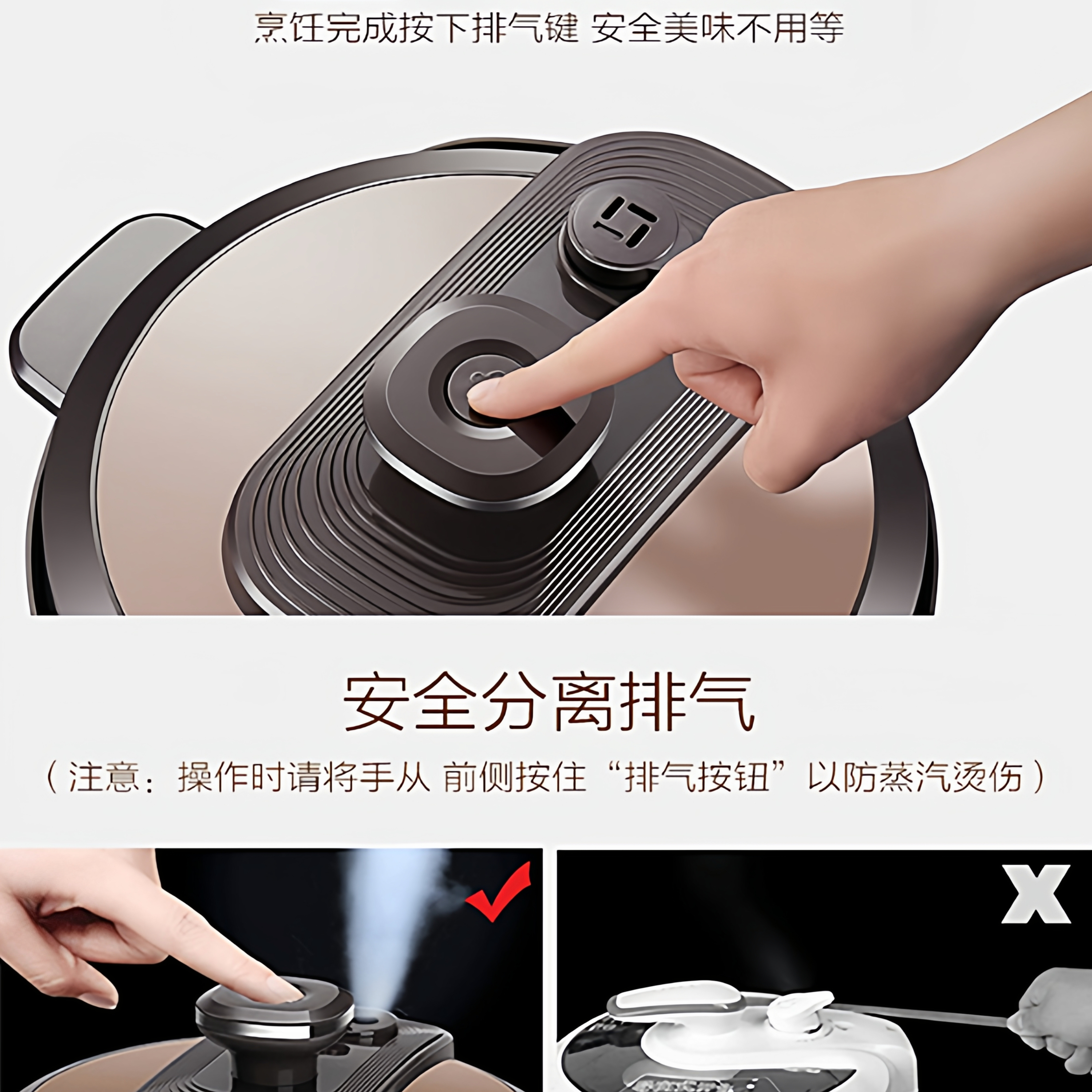 烹饪完成按下排气键 安全美味不用等

安全分离排气

（注意：操作时请将手从 前侧按住“排气按钮”以防蒸汽烫伤）

X