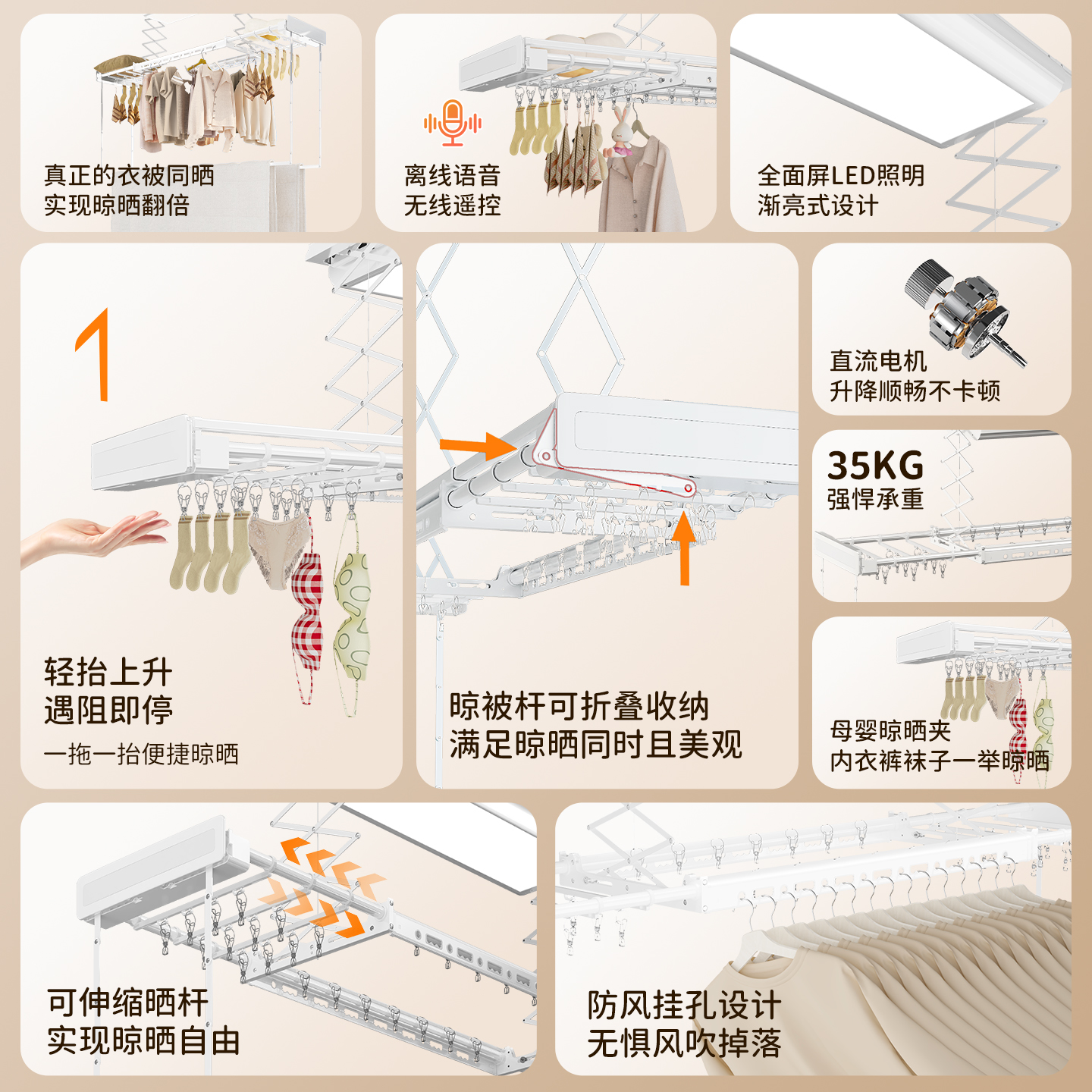 真正的衣被同晒
实现晾晒翻倍

离线语音
无线遥控

全面屏LED照明
渐亮式设计

轻抬上升
遇阻即停
一拖一抬便捷晾晒

晾被杆可折叠收纳
满足晾晒同时且美观

直流电机
升降顺畅不卡顿

35KG
强悍承重

母婴晾晒夹
内衣裤袜子一举晾晒

可伸缩晒杆
实现晾晒自由

防风挂孔设计
无惧风吹掉落