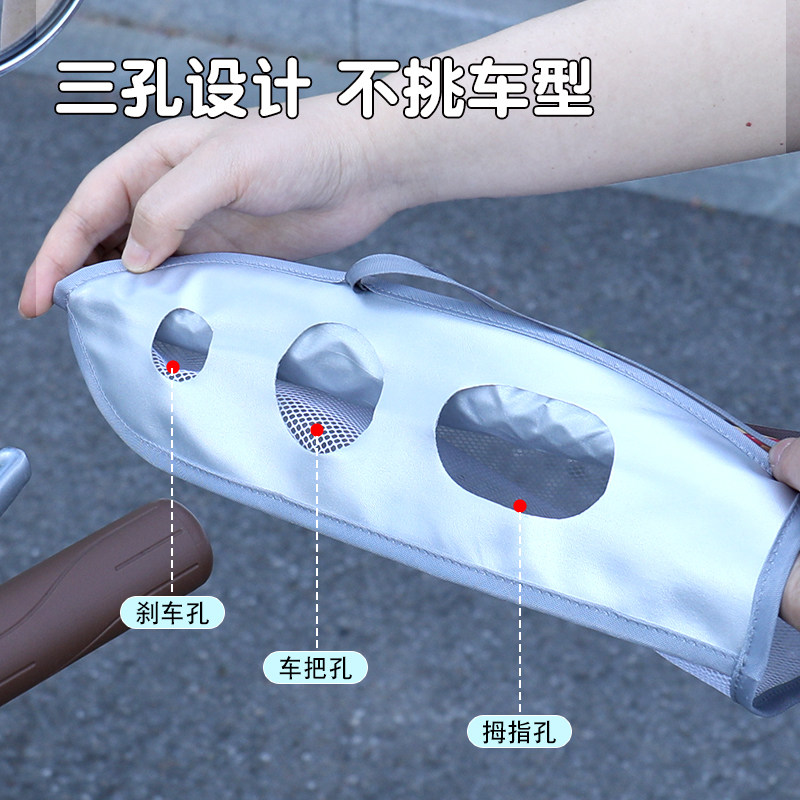 三孔设计 不挑车型

刹车孔

车把孔

拇指孔