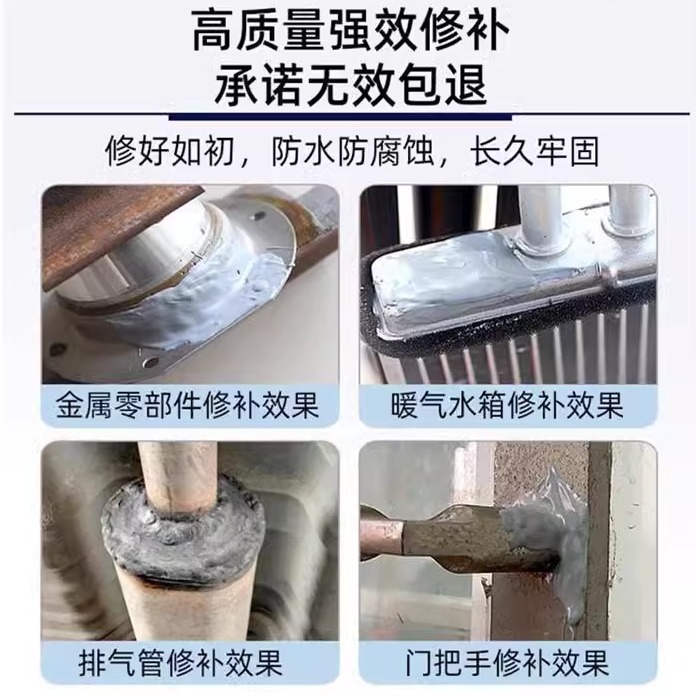 高质量强效修补
承诺无效包退

修好如初，防水防腐蚀，长久牢固

金属零部件修补效果

暖气水箱修补效果

排气管修补效果

门把手修补效果