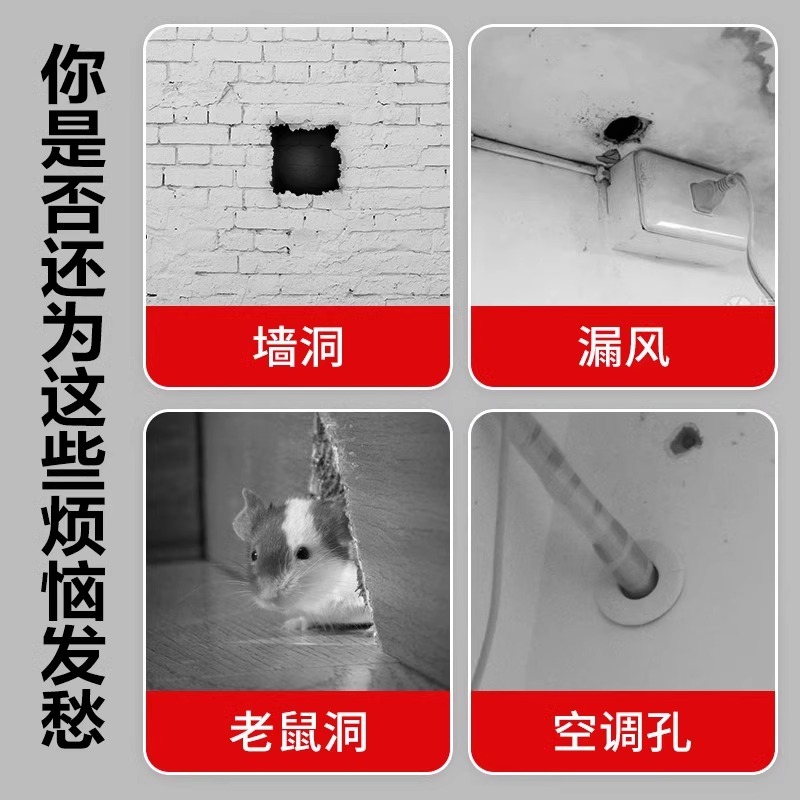 你是否还为这些烦恼发愁

墙洞

漏风

老鼠洞

空调孔