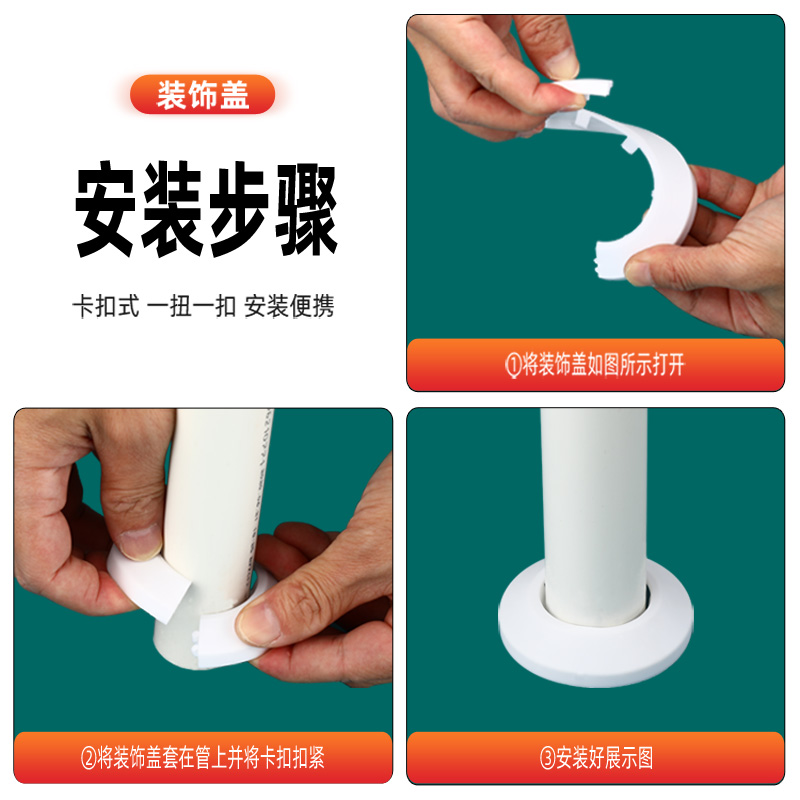 装饰盖

安装步骤

卡扣式 一扭一扣 安装便携

①将装饰盖如图所示打开

②将装饰盖套在管上并将卡扣扣紧

③安装好展示图