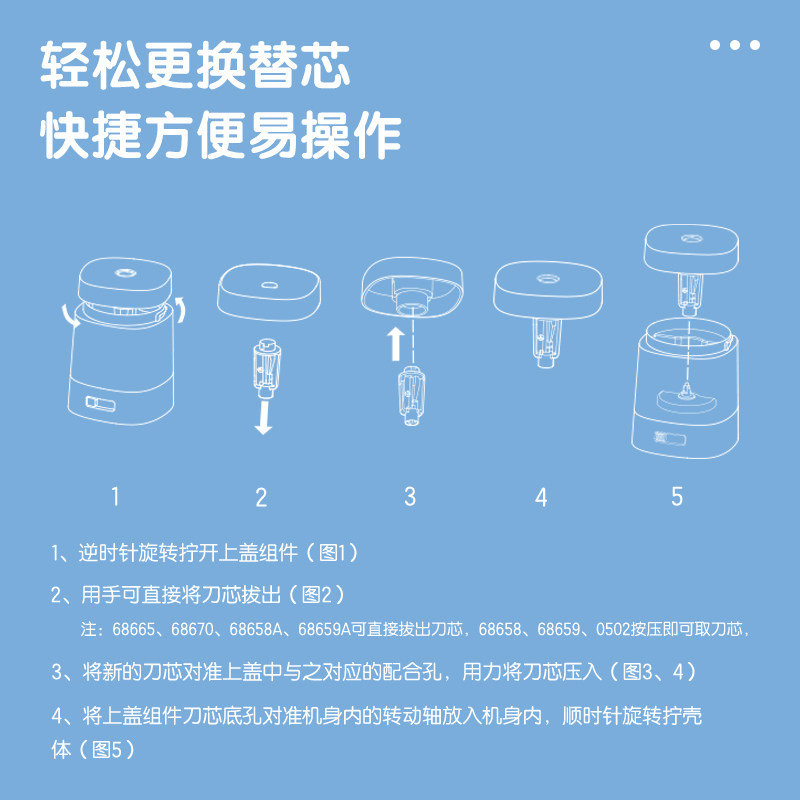 轻松更换替芯
快捷方便易操作

1

2

3

4

5

1、逆时针旋转拧开上盖组件（图1）

2、用手可直接将刀芯拔出（图2）

注：68665、68670、68658A、68659A可直接拔出刀芯，68658、68659、0502按压即可取刀芯，

3、将新的刀芯对准上盖中与之对应的配合孔，用力将刀芯压入（图3、4）

4、将上盖组件刀芯底孔对准机身内的转动轴放入机身内，顺时针旋转拧壳体（图5）