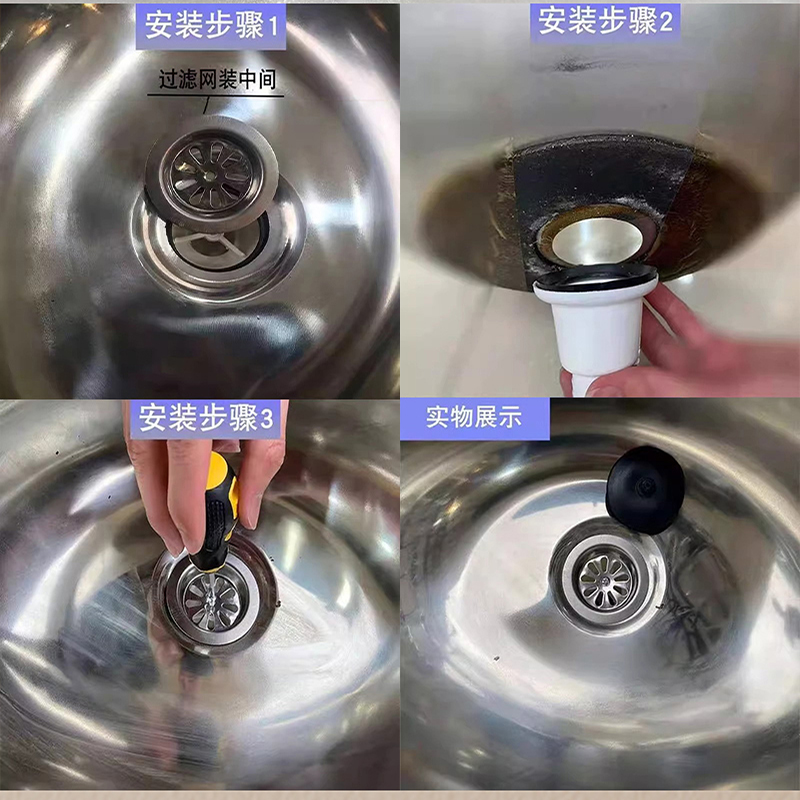 安装步骤1

过滤网装中间

安装步骤2

安装步骤3

实物展示