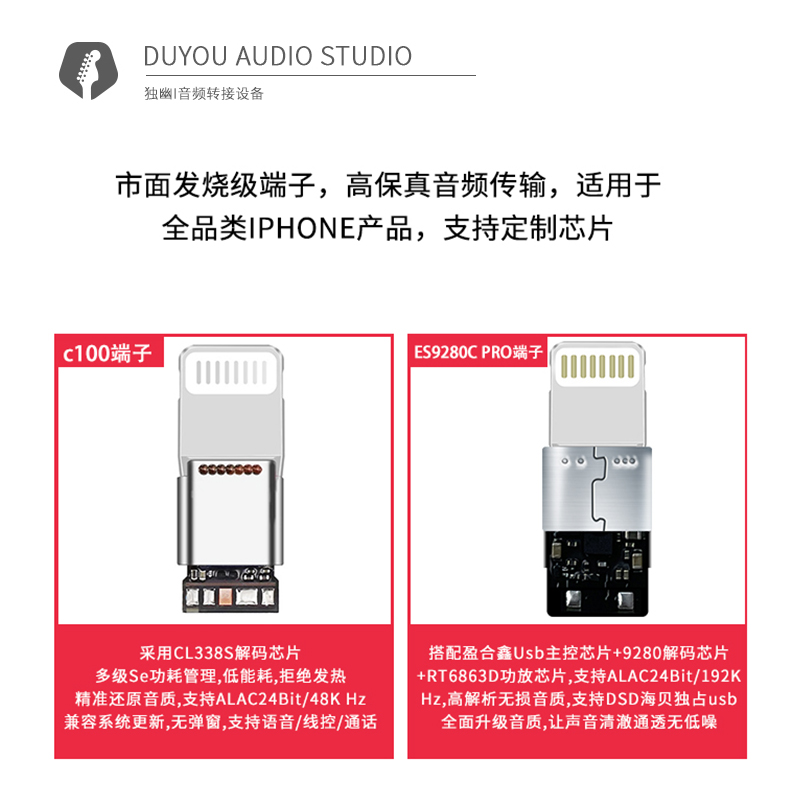 DUYOU AUDIO STUDIO
独幽|音频转接设备

市面发烧级端子，高保真音频传输，适用于全品类IPHONE产品，支持定制芯片

c100端子

采用CL338S解码芯片
多级Se功耗管理,低能耗,拒绝发热
精准还原音质,支持ALAC24Bit/48K Hz
兼容系统更新,无弹窗,支持语音/线控/通话

ES9280C PRO端子

搭配盈合鑫Usb主控芯片+9280解码芯片+RT6863D功放芯片,支持ALAC24Bit/192K Hz,高解析无损音质,支持DSD海贝独占usb
全面升级音质,让声音清澈通透无低噪