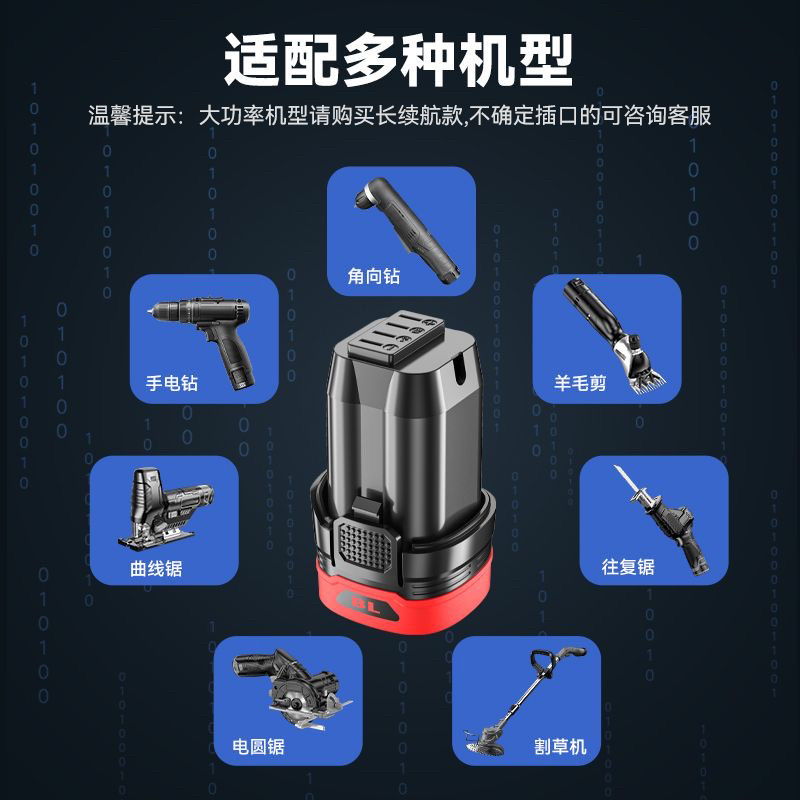 适配多种机型

温馨提示：大功率机型请购买长续航款,不确定插口的可咨询客服

角向钻

手电钻

羊毛剪

曲线锯

往复锯

BL

电圆锯

割草机