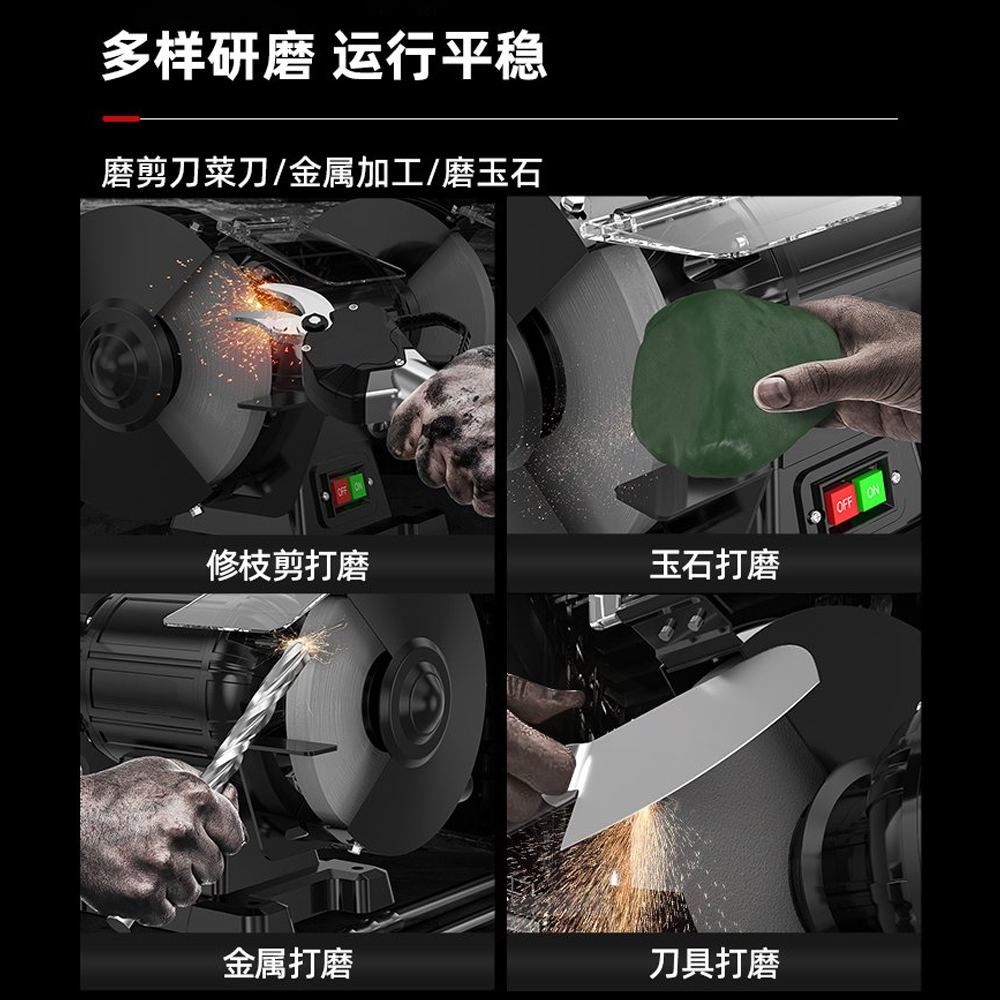 多样研磨 运行平稳

磨剪刀菜刀/金属加工/磨玉石

OFF ON

修枝剪打磨

OFF ON

玉石打磨

金属打磨

刀具打磨