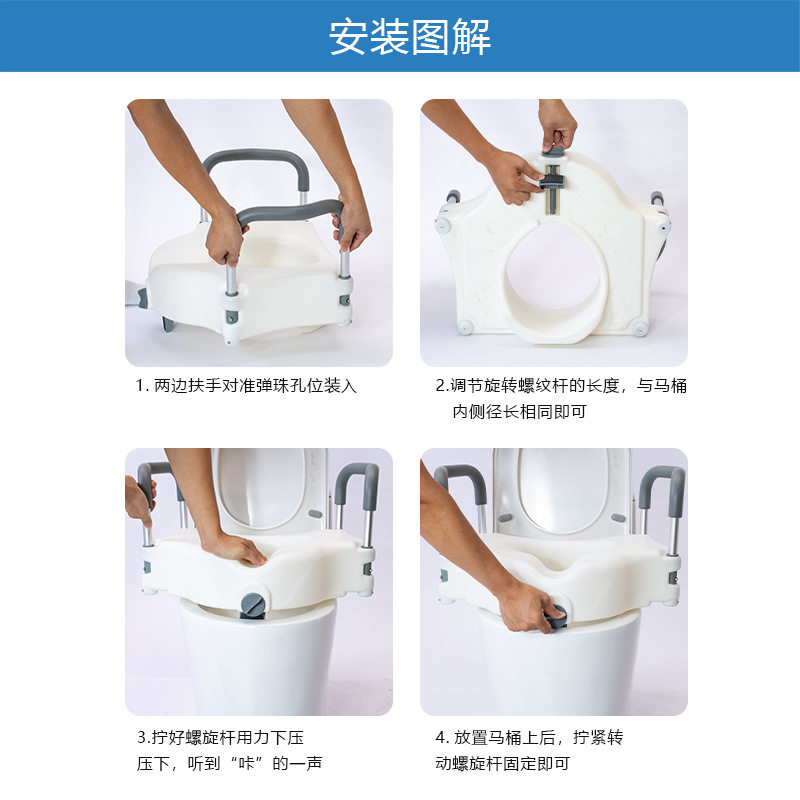 安装图解

1. 两边扶手对准弹珠孔位装入

2.调节旋转螺纹杆的长度，与马桶内侧径长相同即可

3.拧好螺旋杆用力下压压下，听到“咔”的一声

4. 放置马桶上后，拧紧转动螺旋杆固定即可