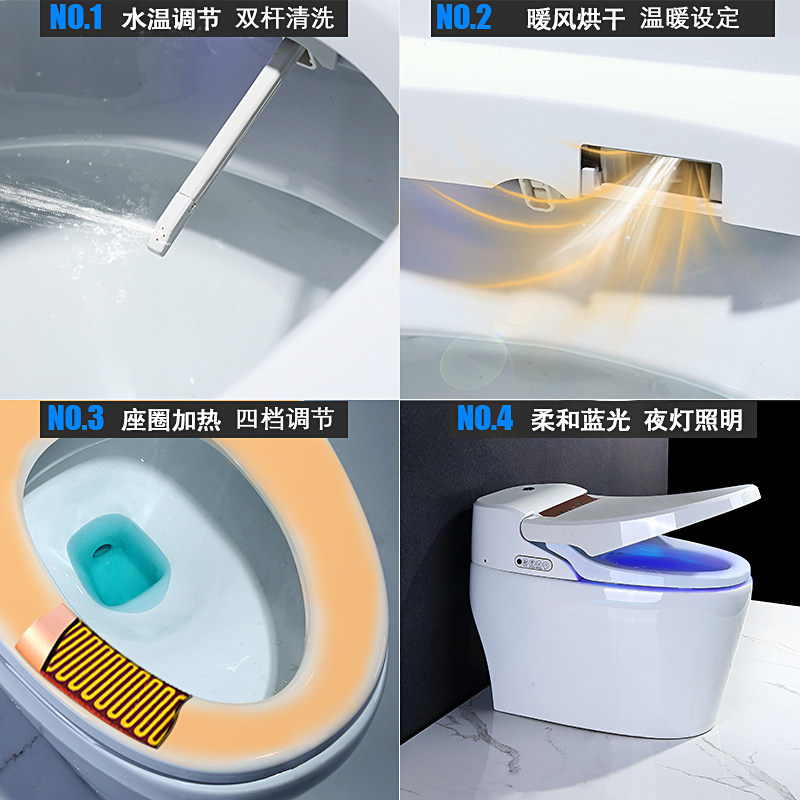 NO.1 水温调节 双杆清洗

NO.2 暖风烘干 温暖设定

NO.3 座圈加热 四档调节

NO.4 柔和蓝光 夜灯照明