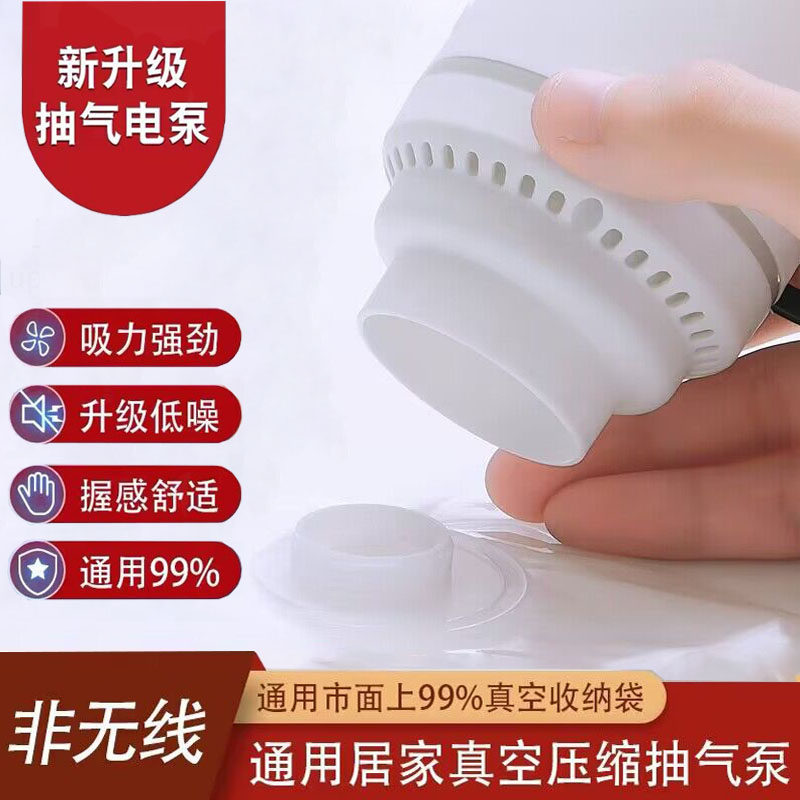 新升级
抽气电泵

吸力强劲

升级低噪

握感舒适

通用99%

非无线

通用市面上99%真空收纳袋

通用居家真空压缩抽气泵