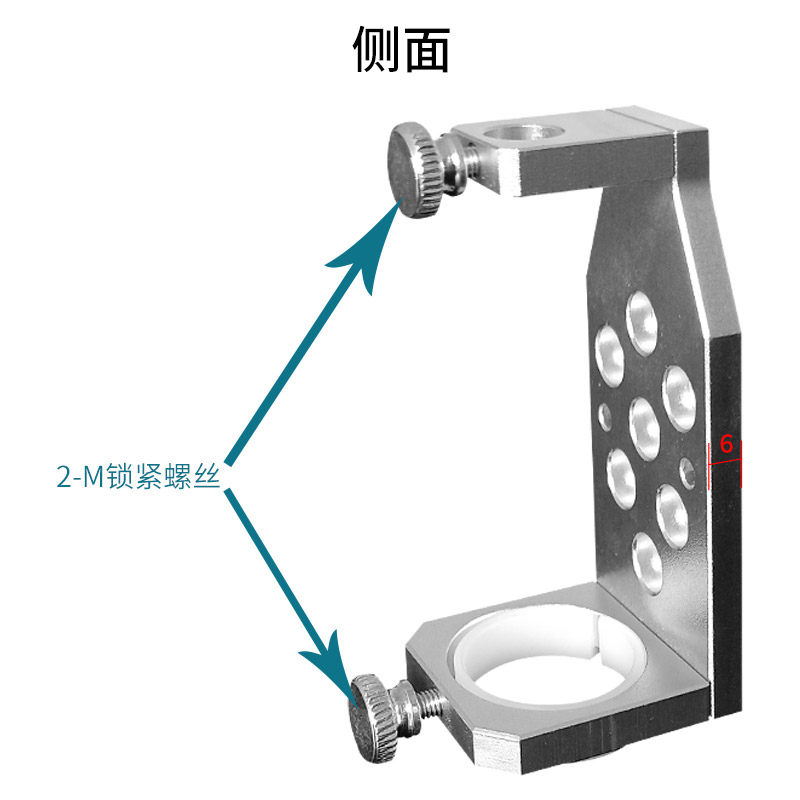 侧面

2-M锁紧螺丝

6