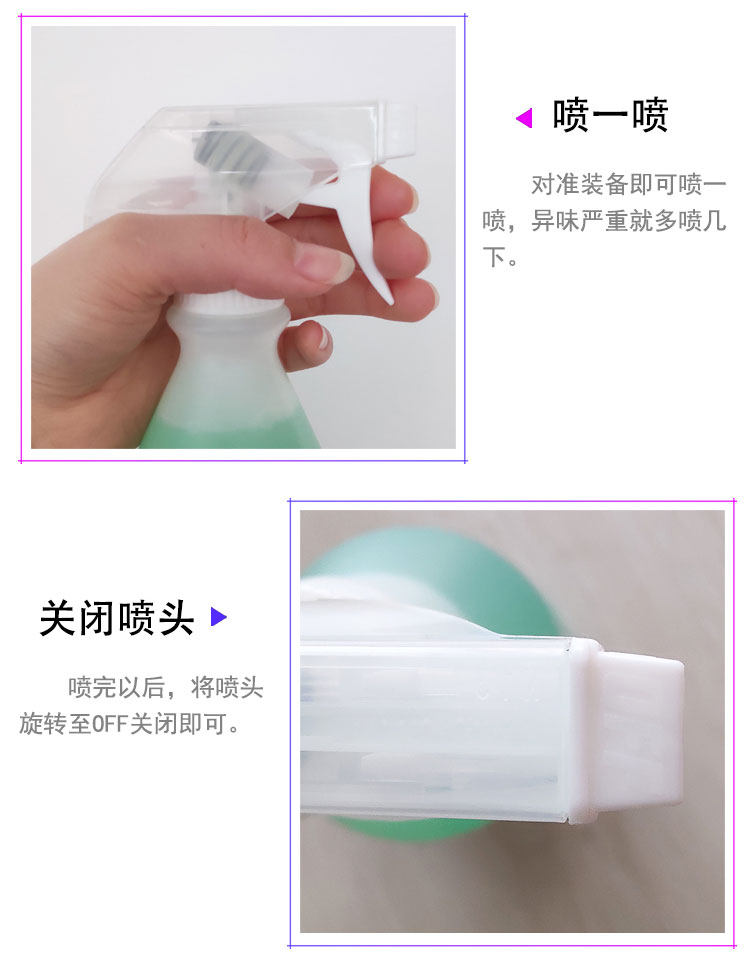 喷一喷

对准装备即可喷一喷，异味严重就多喷几下。

关闭喷头

喷完以后，将喷头旋转至OFF关闭即可。