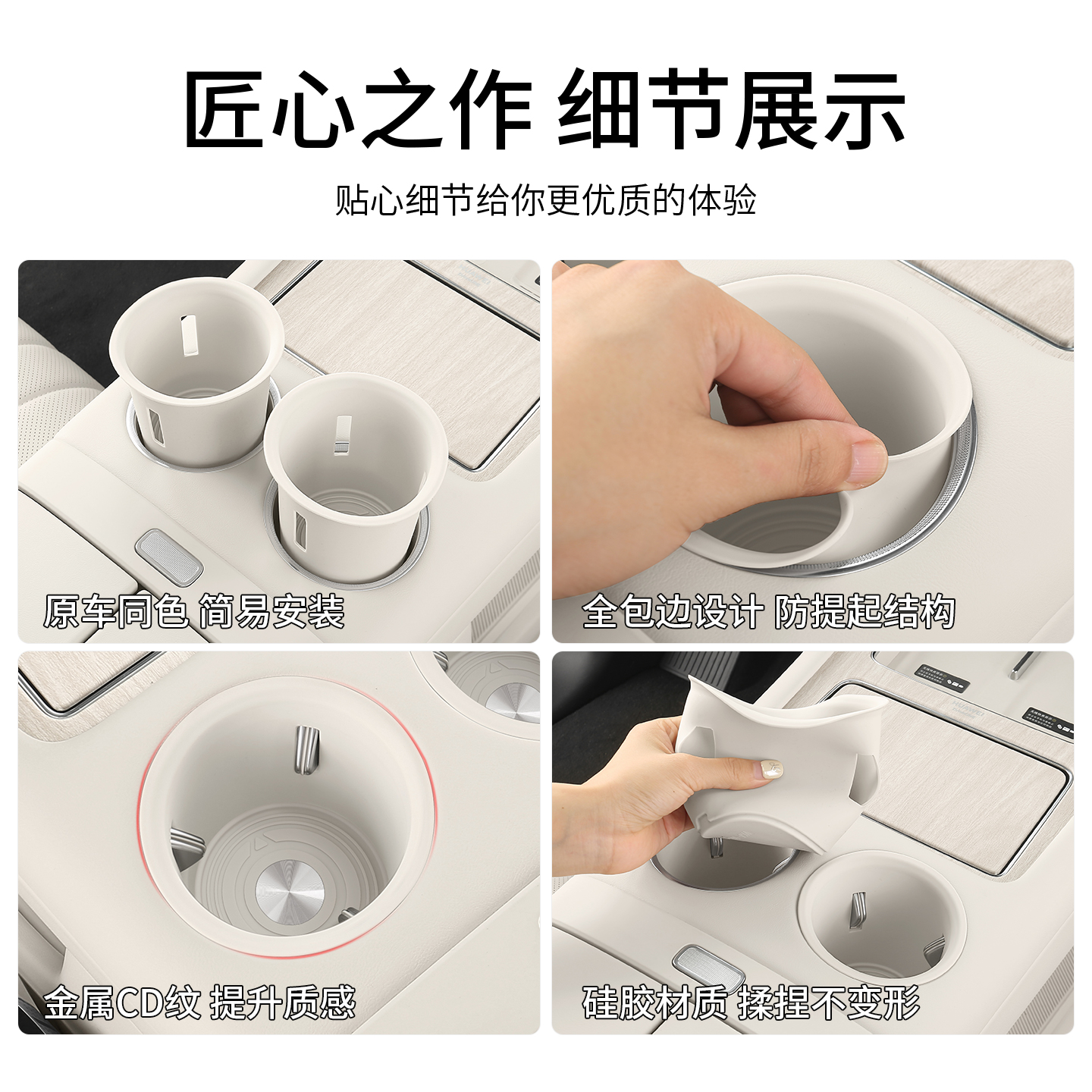 匠心之作 细节展示

贴心细节给你更优质的体验

原车同色 简易安装

全包边设计 防提起结构

金属CD纹 提升质感

硅胶材质 揉捏不变形