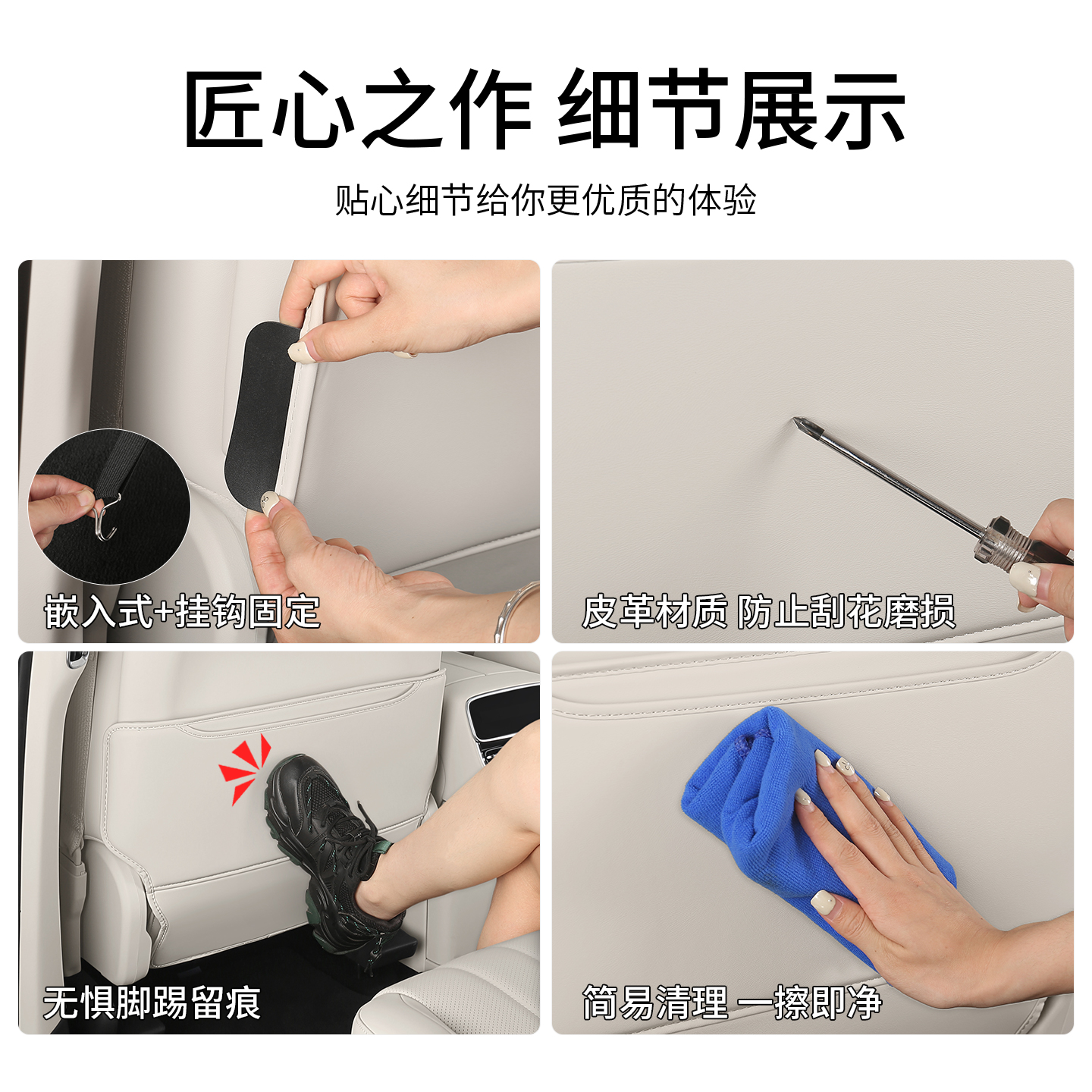 匠心之作 细节展示

贴心细节给你更优质的体验

嵌入式+挂钩固定

皮革材质 防止刮花磨损

无惧脚踢留痕

简易清理 一擦即净