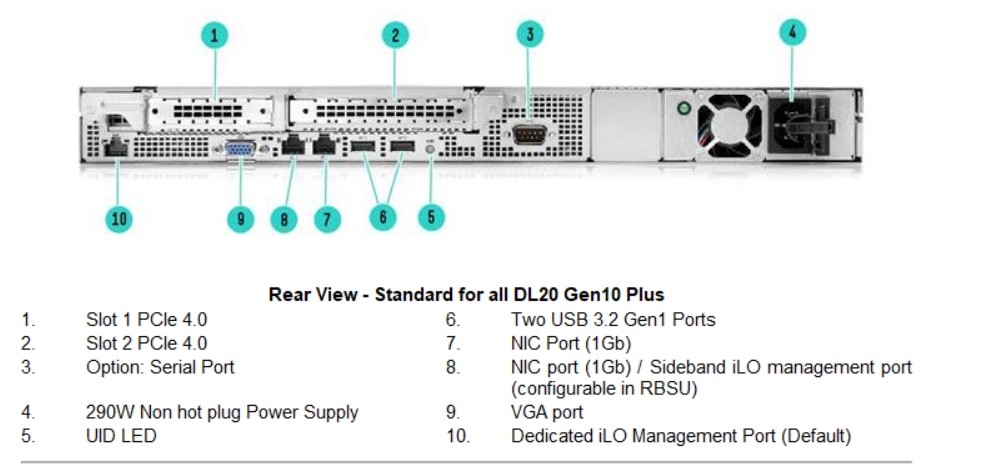 1
2
3
4
10
9
8
7
6
5

Rear View - Standard for all DL20 Gen10 Plus

1. Slot 1 PCIe 4.0
2. Slot 2 PCIe 4.0
3. Option: Serial Port
4. 290W Non hot plug Power Supply
5. UID LED

6. Two USB 3.2 Gen1 Ports
7. NIC Port (1Gb)
8. NIC port (1Gb) / Sideband iLO management port (configurable in RBSU)
9. VGA port
10. Dedicated iLO Management Port (Default)