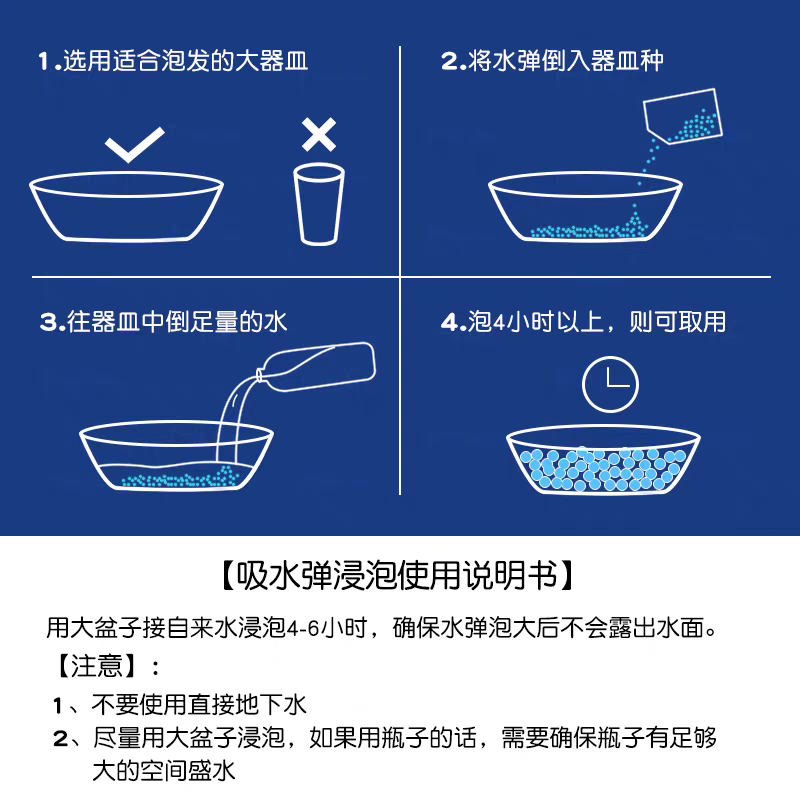 1.选用适合泡发的大器皿

2.将水弹倒入器皿种

3.往器皿中倒足量的水

4.泡4小时以上，则可取用

【吸水弹浸泡使用说明书】

用大盆子接自来水浸泡4-6小时，确保水弹泡大后不会露出水面。

【注意】：

1、不要使用直接地下水

2、尽量用大盆子浸泡，如果用瓶子的话，需要确保瓶子有足够大的空间盛水