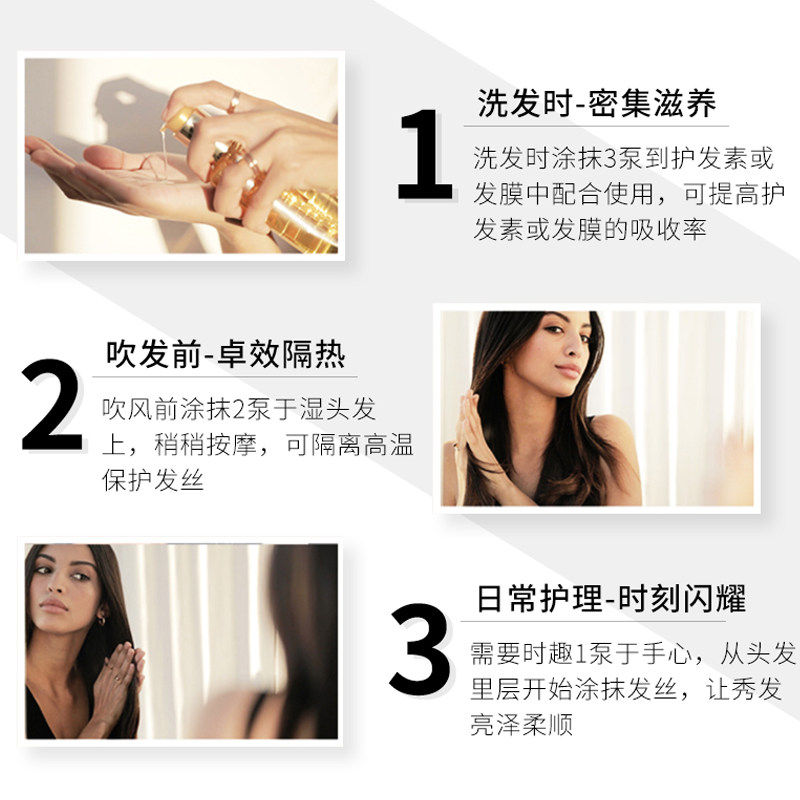 1
洗发时-密集滋养
洗发时涂抹3泵到护发素或发膜中配合使用，可提高护发素或发膜的吸收率

2
吹发前-卓效隔热
吹风前涂抹2泵于湿头发上，稍稍按摩，可隔离高温保护发丝

3
日常护理-时刻闪耀
需要时趣1泵于手心，从头发里层开始涂抹发丝，让秀发亮泽柔顺