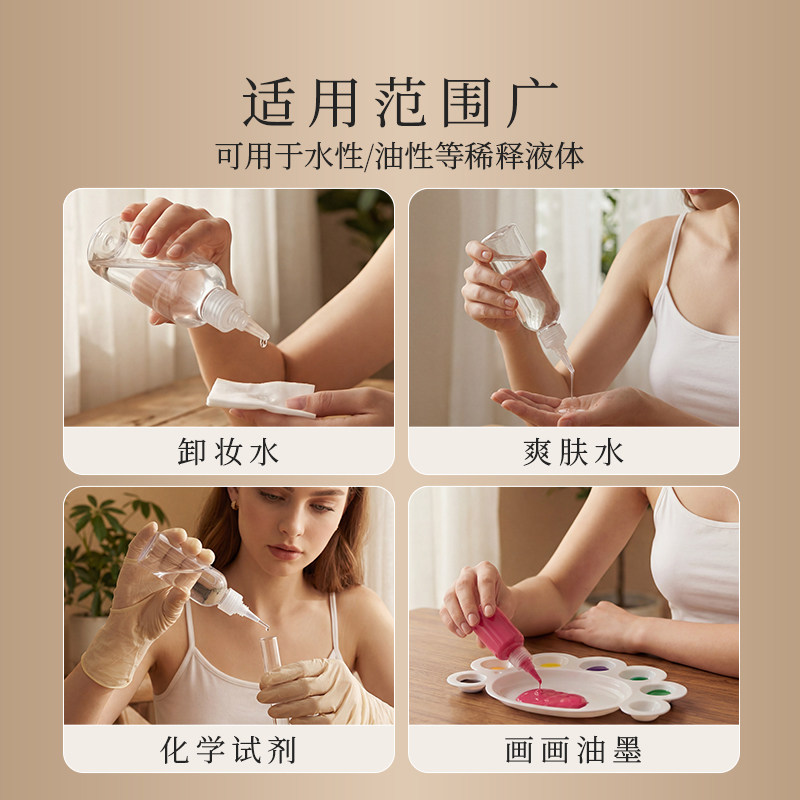 适用范围广
可用于水性/油性等稀释液体

卸妆水

爽肤水

化学试剂

画画油墨